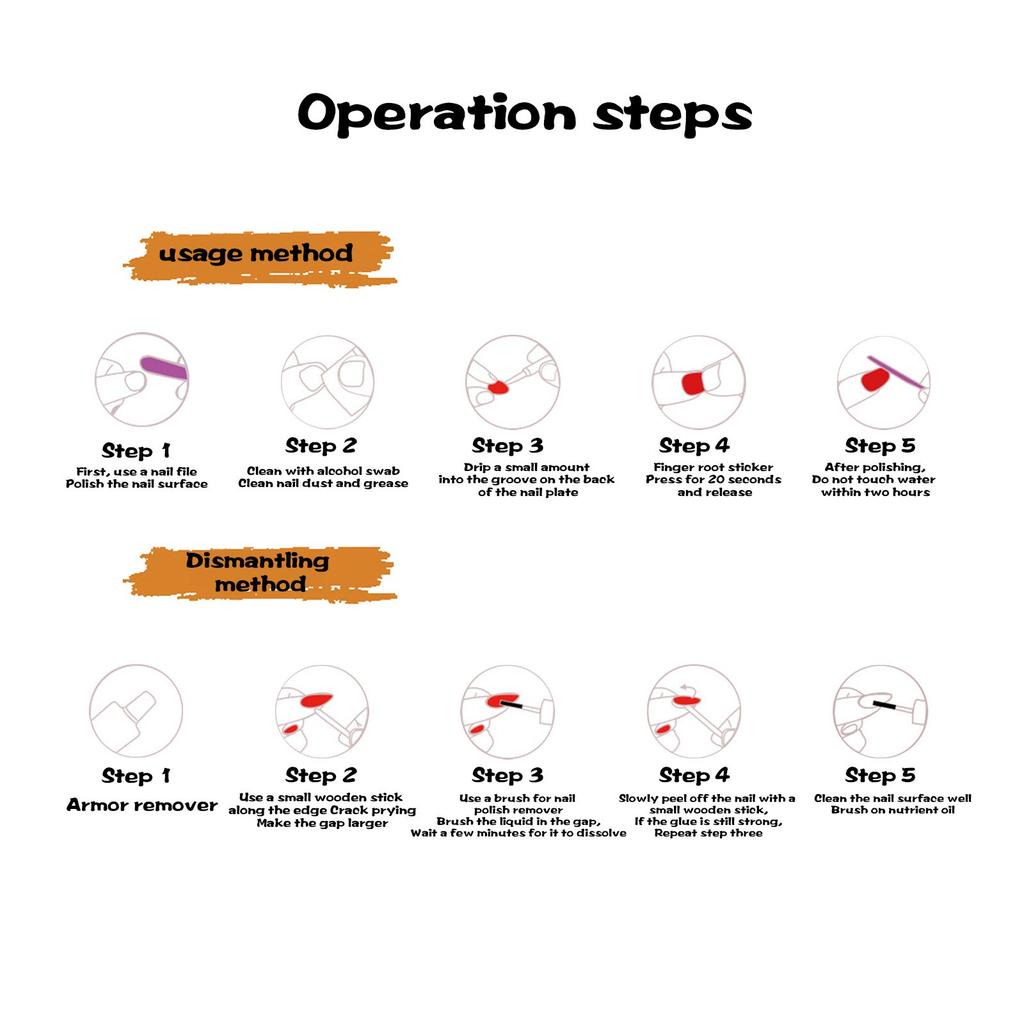 Operation steps

usage method

Step 1
First, use a nail file
Polish the nail surface

Step 2
Clean with alcohol swab
Clean nail dust and grease

Step 3
Drip a small amount
into the groove on the back
of the nail plate

Step 4
Finger root sticker
Press for 20 seconds
and release

Step 5
After polishing,
Do not touch water
within two hours

Dismantling method

Step 1
Armor remover

Step 2
Use a small wooden stick
along the edge Crack prying
Make the gap larger

Step 3
Use a brush for nail
polish remover
Brush the liquid in the gap,
Wait a few minutes for it to dissolve

Step 4
Slowly peel off the nail with a
small wooden stick,
If the glue is still strong,
Repeat step three

Step 5
Clean the nail surface well
Brush on nutrient oil