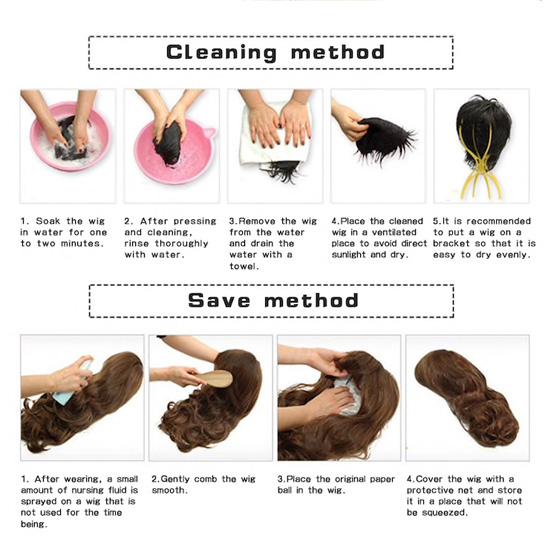 Cleaning method

1. Soak the wig in water for one to two minutes.

2. After pressing and cleaning, rinse thoroughly with water.

3.Remove the wig from the water and drain the water with a towel.

4.Place the cleaned wig in a ventilated place to avoid direct sunlight and dry.

5.It is recommended to put a wig on a bracket so that it is easy to dry evenly.

Save method

1. After wearing, a small amount of nursing fluid is sprayed on a wig that is not used for the time being.

2.Gently comb the wig smooth.

3.Place the original paper ball in the wig.

4.Cover the wig with a protective net and store it in a place that will not be squeezed.