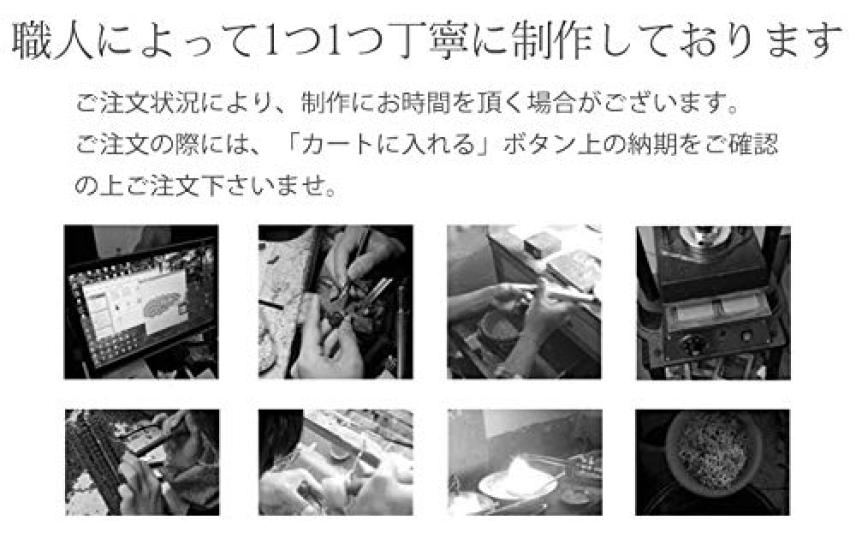 職人によって1つ1つ丁寧に制作しております

ご注文状況により、制作にお時間を頂く場合がございます。
ご注文の際には、「カートに入れる」ボタン上の納期をご確認の上ご注文下さいませ。