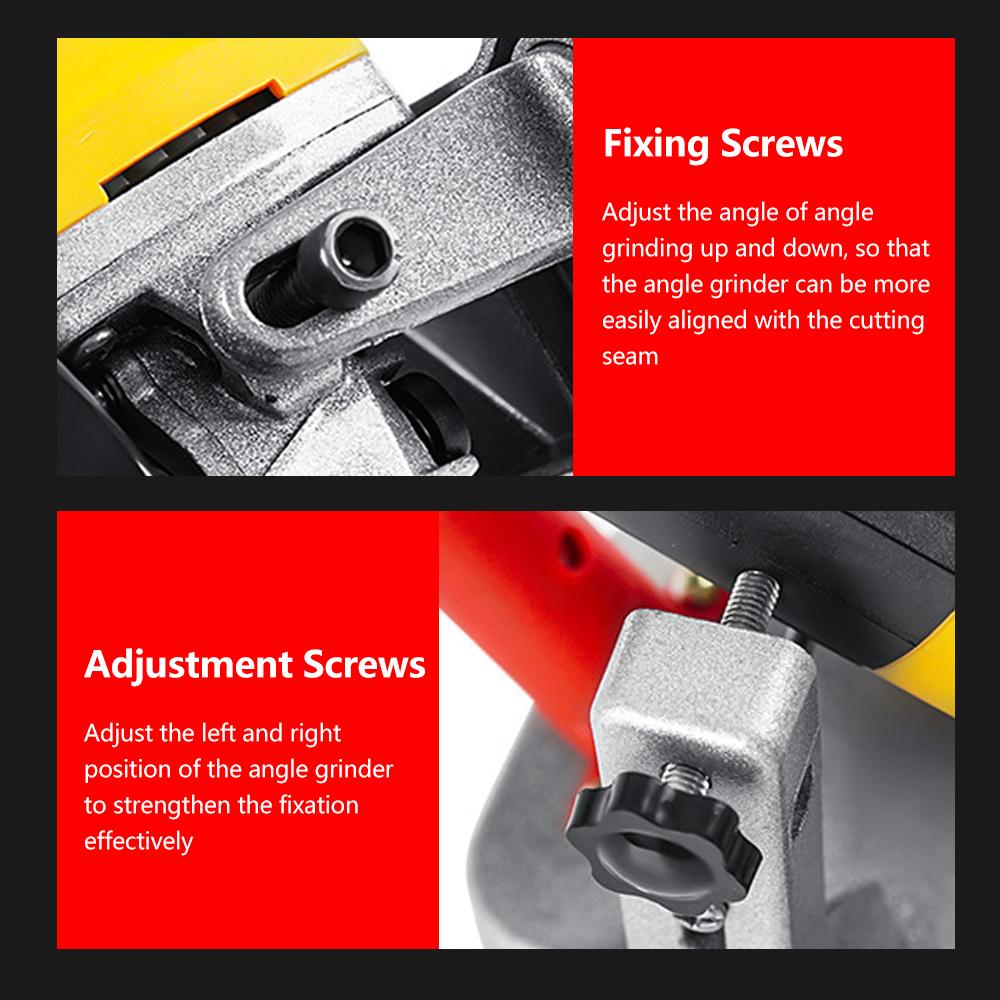 Fixing Screws

Adjust the angle of angle grinding up and down, so that the angle grinder can be more easily aligned with the cutting seam

Adjustment Screws

Adjust the left and right position of the angle grinder to strengthen the fixation effectively