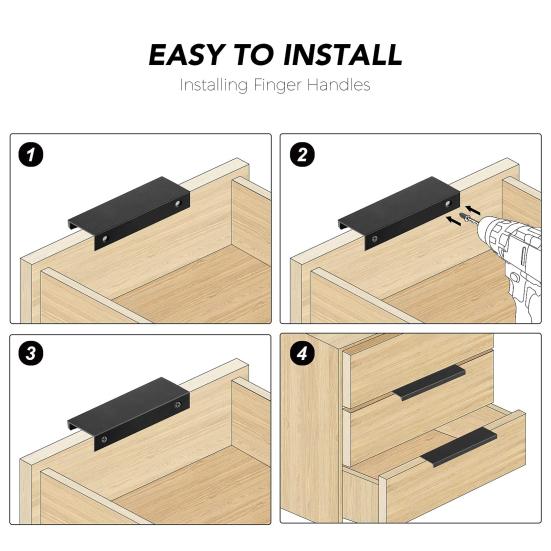 EASY TO INSTALL
Installing Finger Handles

1

2

3

4