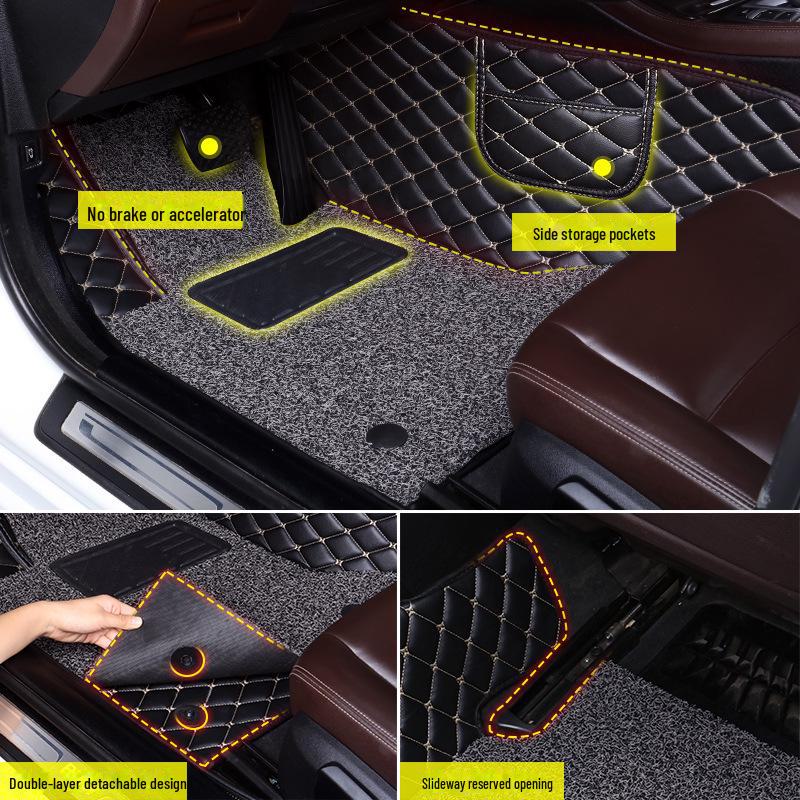 No brake or accelerator

Side storage pockets

Double-layer detachable design

Slideway reserved opening