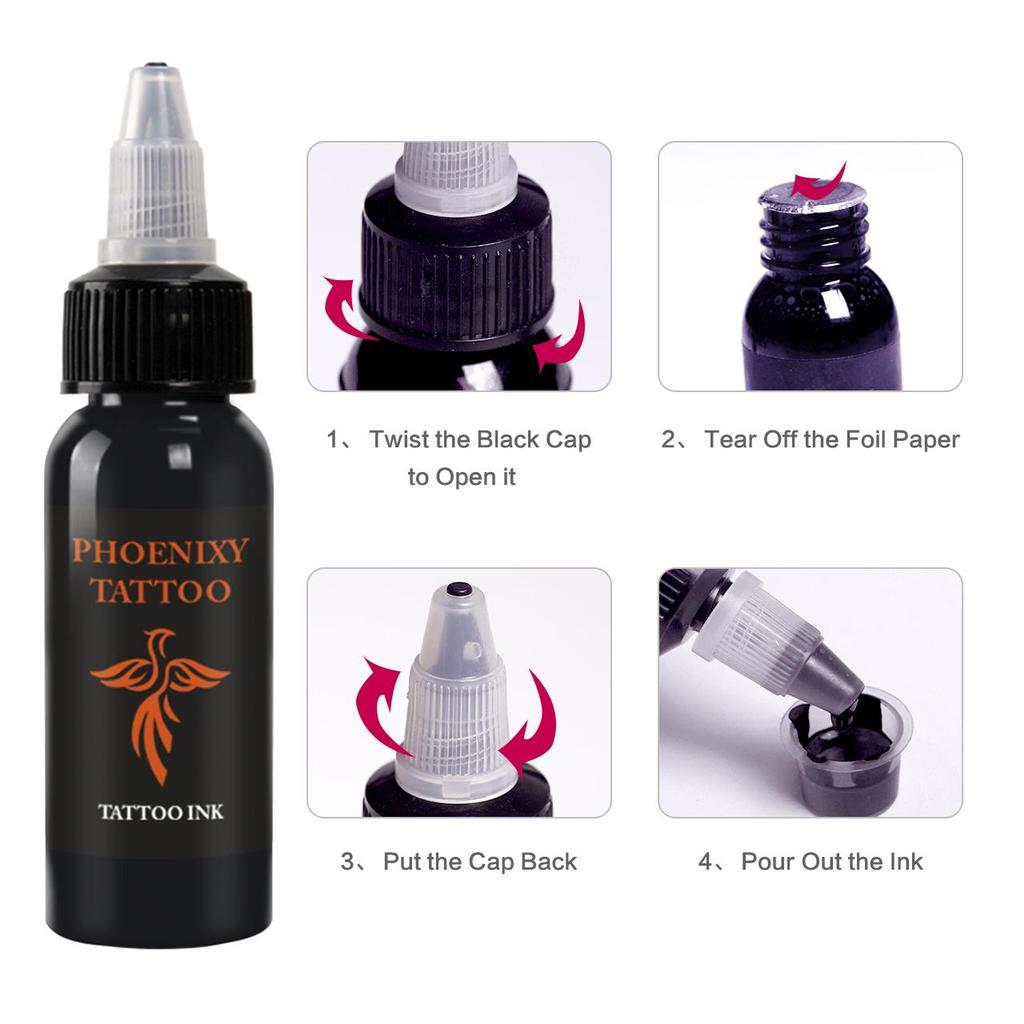 PHOENIXY
TATTOO

TATTOO INK

1、 Twist the Black Cap to Open it

2、 Tear Off the Foil Paper

3、 Put the Cap Back

4、 Pour Out the Ink