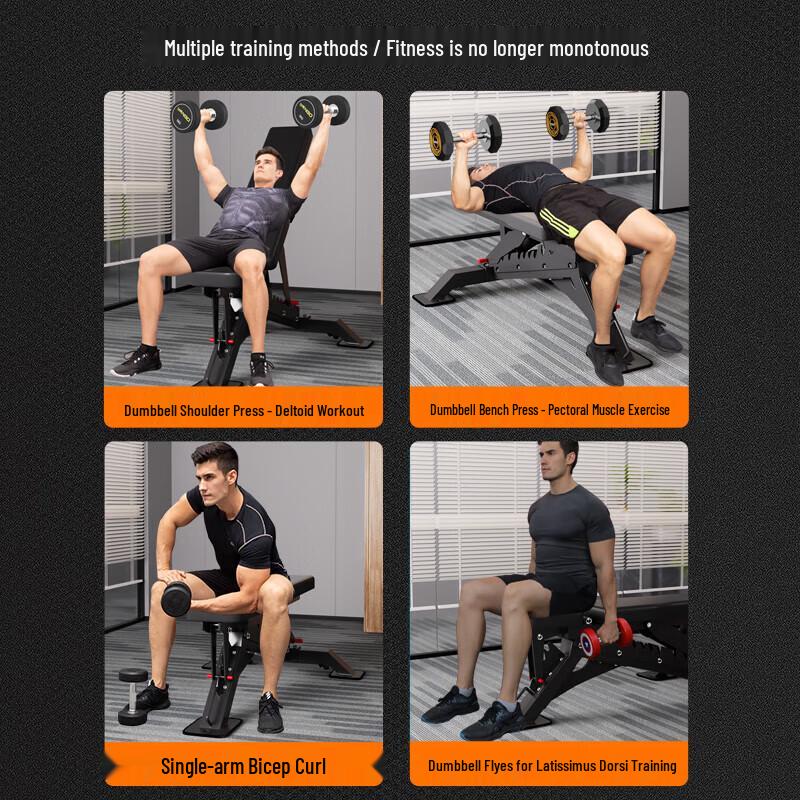 Multiple training methods / Fitness is no longer monotonous

Dumbbell Shoulder Press - Deltoid Workout

Dumbbell Bench Press - Pectoral Muscle Exercise

Single-arm Bicep Curl

Dumbbell Flyes for Latissimus Dorsi Training