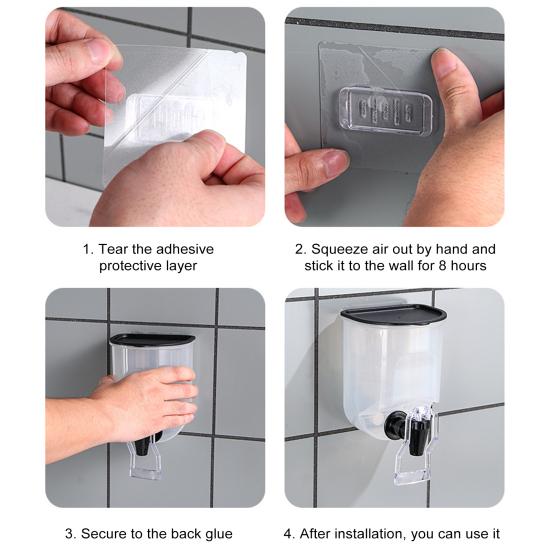 1. Tear the adhesive protective layer

2. Squeeze air out by hand and stick it to the wall for 8 hours

3. Secure to the back glue

4. After installation, you can use it