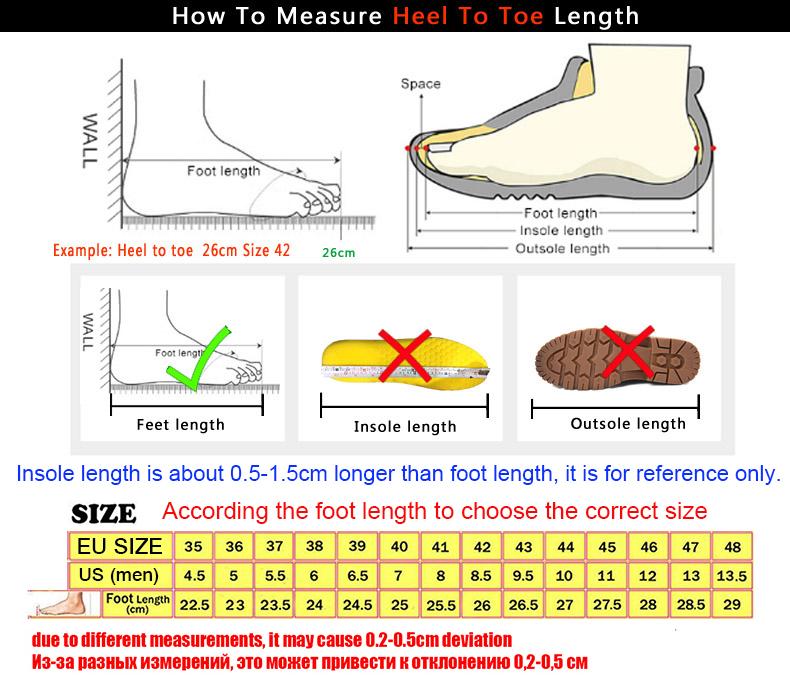 How To Measure Heel To Toe Length

WALL

Foot length

Example: Heel to toe 26cm Size 42

26cm

Space

Foot length
Insole length
Outsole length

WALL

Foot length

Feet length

Insole length

Outsole length

Insole length is about 0.5-1.5cm longer than foot length, it is for reference only.

SIZE According the foot length to choose the correct size

| EU SIZE | 35 | 36 | 37 | 38 | 39 | 40 | 41 | 42 | 43 | 44 | 45 | 46 | 47 | 48 |
|---|---|---|---|---|---|---|---|---|---|---|---|---|---|---|
| US (men) | 4.5 | 5 | 5.5 | 6 | 6.5 | 7 | 8 | 8.5 | 9.5 | 10 | 11 | 12 | 13 | 13.5 |
| Foot Length (cm) | 22.5 | 23 | 23.5 | 24 | 24.5 | 25 | 25.5 | 26 | 26.5 | 27 | 27.5 | 28 | 28.5 | 29 |

due to different measurements, it may cause 0.2-0.5cm deviation
Из-за разных измерений, это может привести к отклонению 0,2-0,5 см