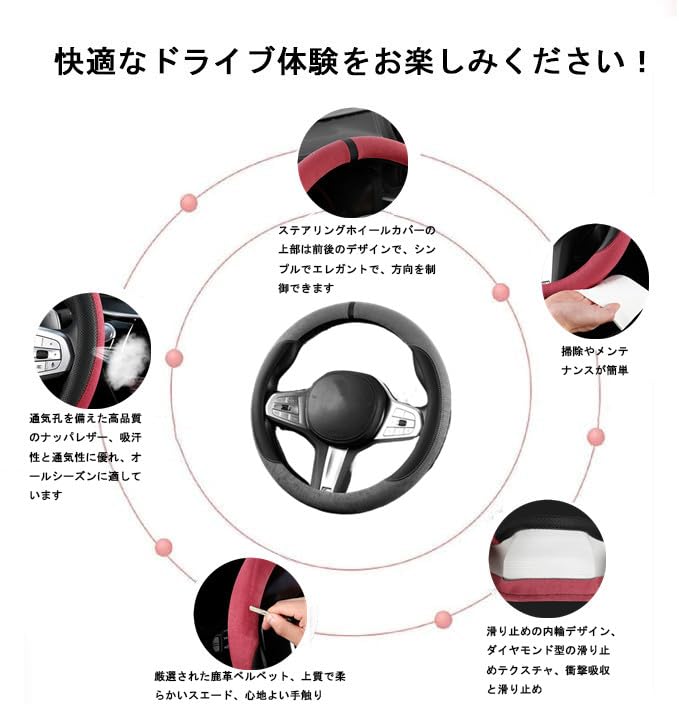 快適なドライブ体験をお楽しみください！

ステアリングホイールカバーの上部は前後のデザインで、シンプルでエレガントで、方向を制御できます

掃除やメンテナンスが簡単

通気孔を備えた高品質のナッパレザー、吸汗性と通気性に優れ、オールシーズンに適しています

滑り止めの内輪デザイン、ダイヤモンド型の滑り止めテクスチャ、衝撃吸収と滑り止め

厳選された鹿革ベルベット、上質で柔らかいスエード、心地よい手触り