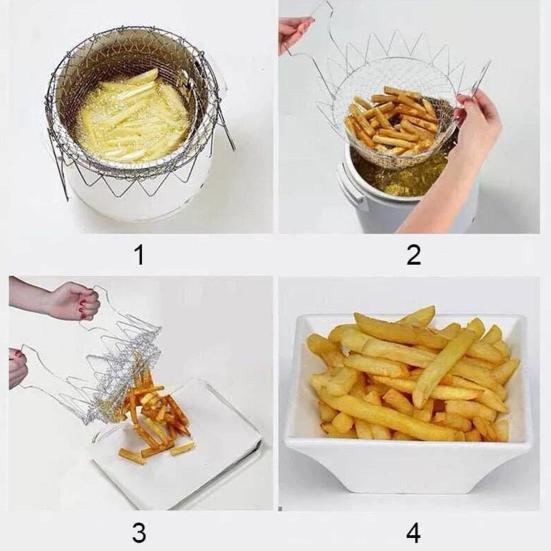 1

2

3

4