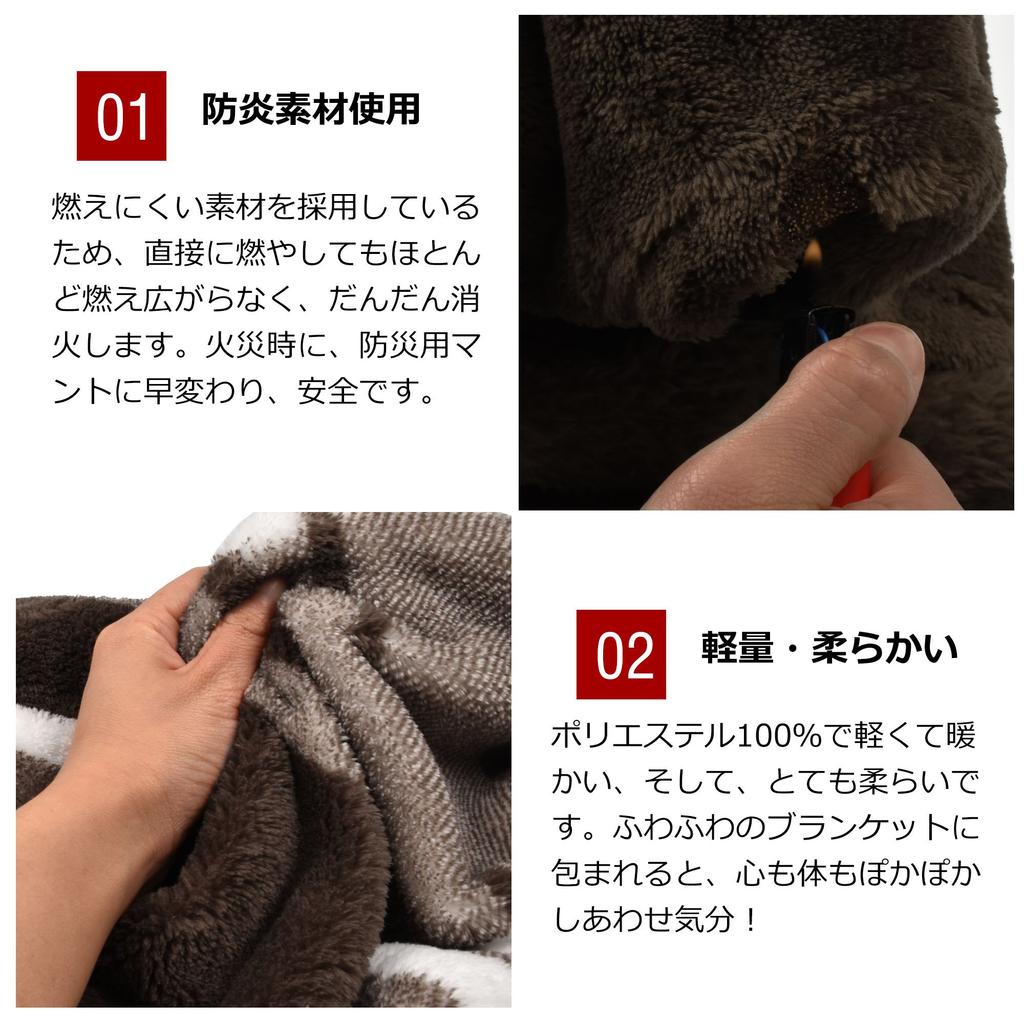 01 防炎素材使用

燃えにくい素材を採用しているため、直接に燃やしてもほとんど燃え広がらなく、だんだん消火します。火災時に、防災用マントに早変わり、安全です。

02 軽量・柔らかい

ポリエステル100%で軽くて暖かい、そして、とても柔らいです。ふわふわのブランケットに包まれると、心も体もぽかぽかしあわせ気分！