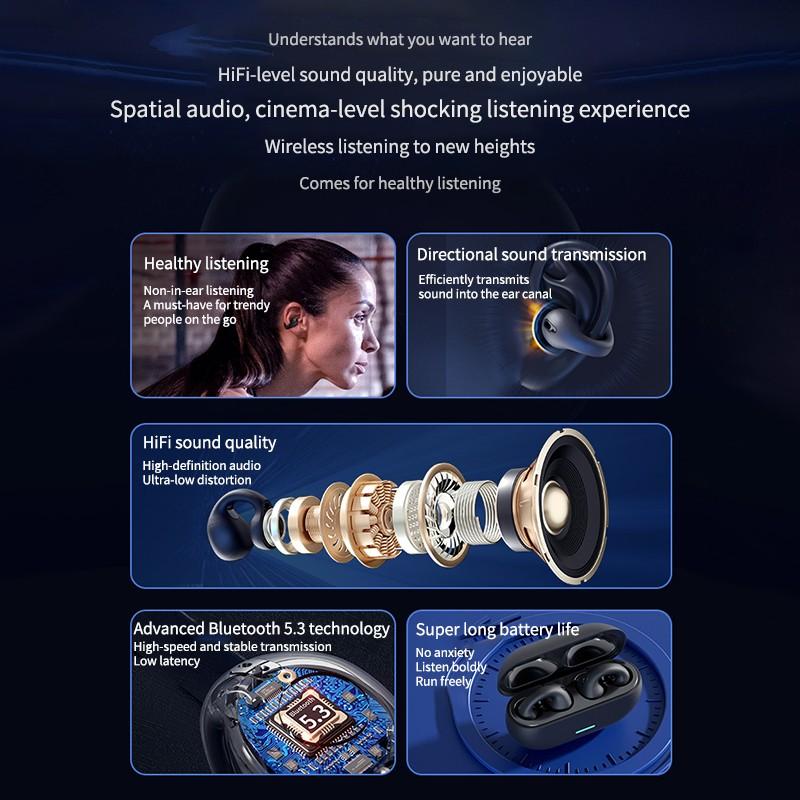 Understands what you want to hear

HiFi-level sound quality, pure and enjoyable

Spatial audio, cinema-level shocking listening experience

Wireless listening to new heights

Comes for healthy listening

Healthy listening

Non-in-ear listening
A must-have for trendy people on the go

Directional sound transmission

Efficiently transmits sound into the ear canal

HiFi sound quality

High-definition audio
Ultra-low distortion

Advanced Bluetooth 5.3 technology

High-speed and stable transmission
Low latency

Bluetooth
5.3

Super long battery life

No anxiety
Listen boldly
Run freely