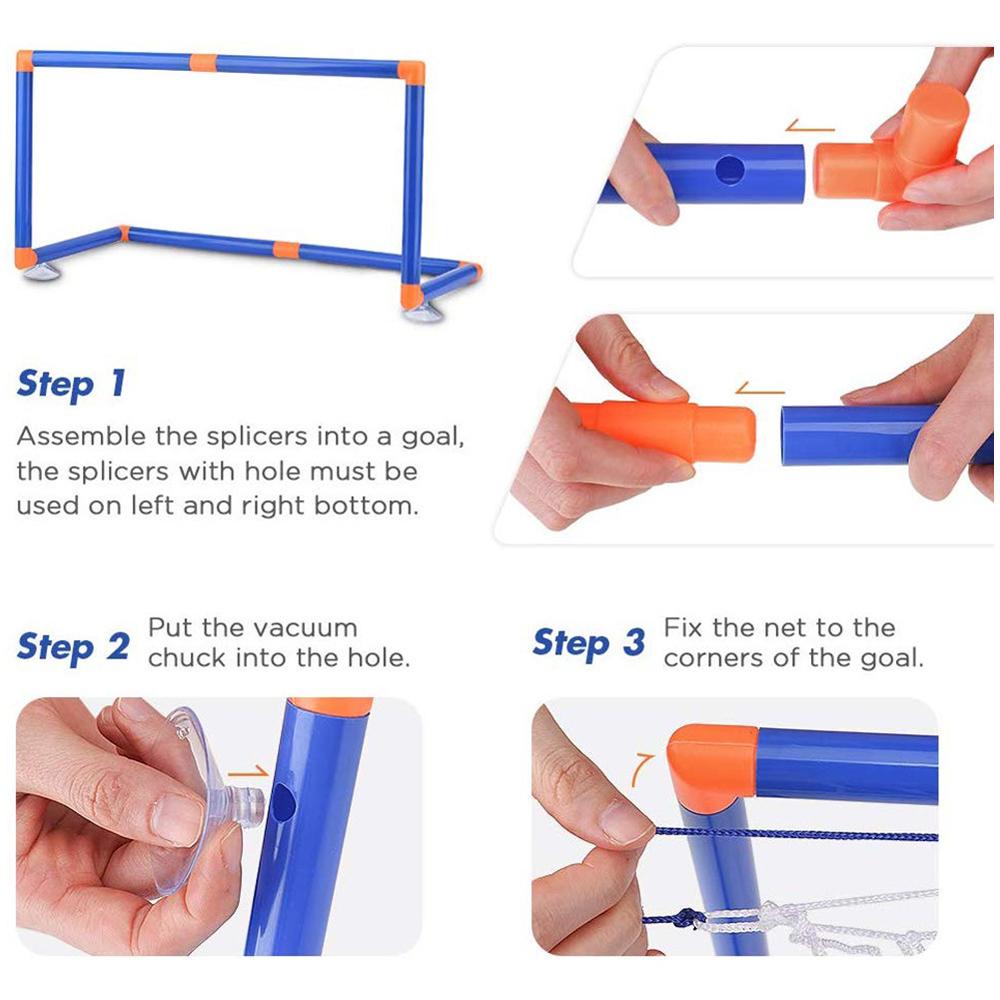 Step 1
Assemble the splicers into a goal, the splicers with hole must be used on left and right bottom.

Step 2 Put the vacuum chuck into the hole.

Step 3 Fix the net to the corners of the goal.