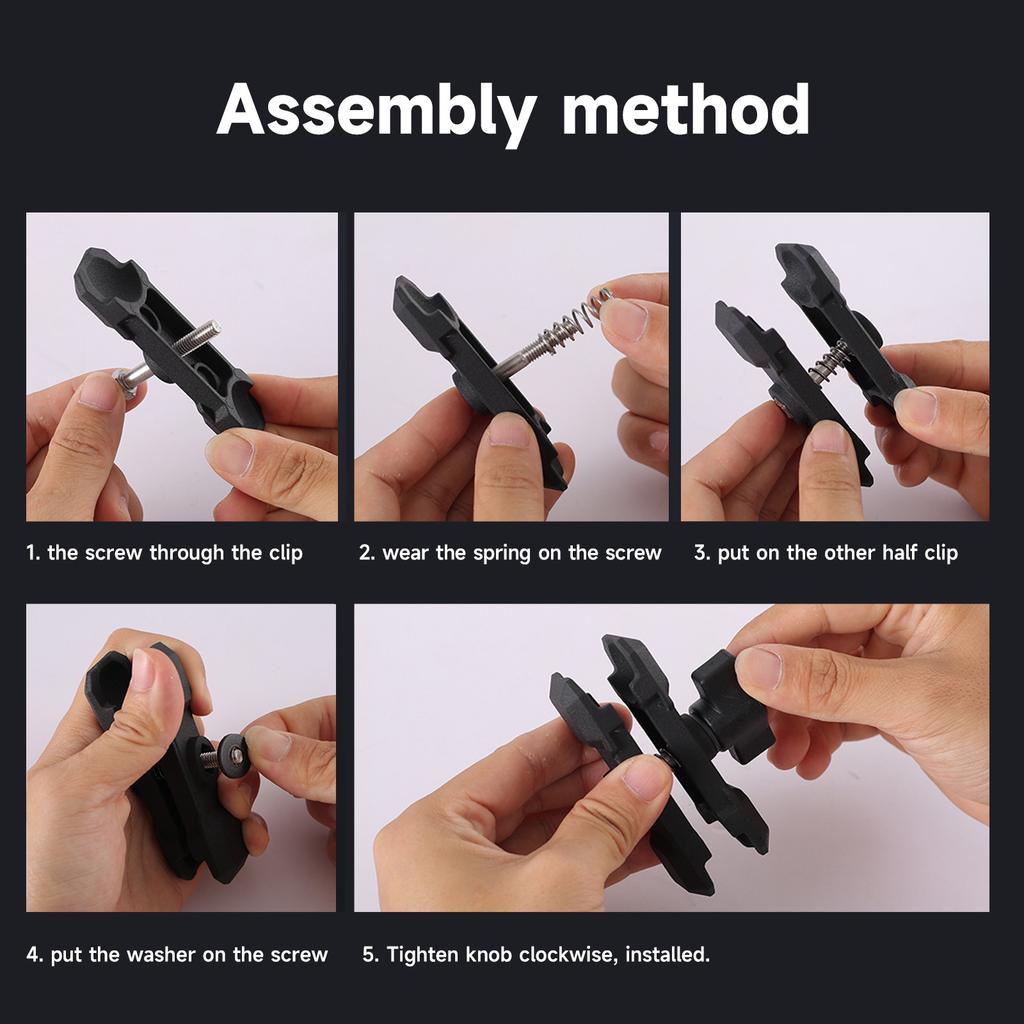 Assembly method

1. the screw through the clip

2. wear the spring on the screw

3. put on the other half clip

4. put the washer on the screw

5. Tighten knob clockwise, installed.