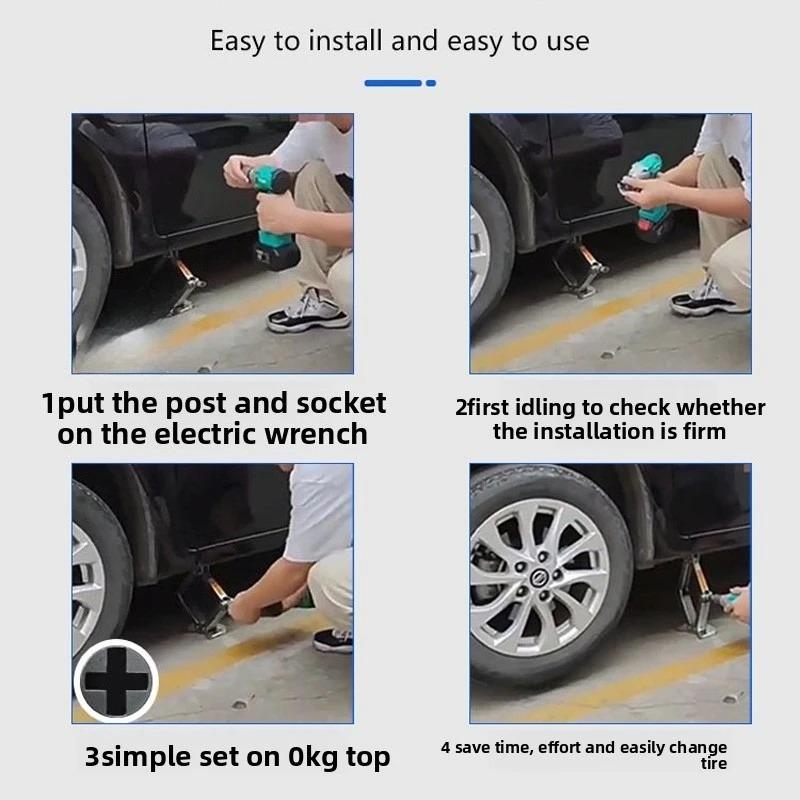 Easy to install and easy to use

1put the post and socket on the electric wrench

2first idling to check whether the installation is firm

3simple set on 0kg top

4 save time, effort and easily change tire