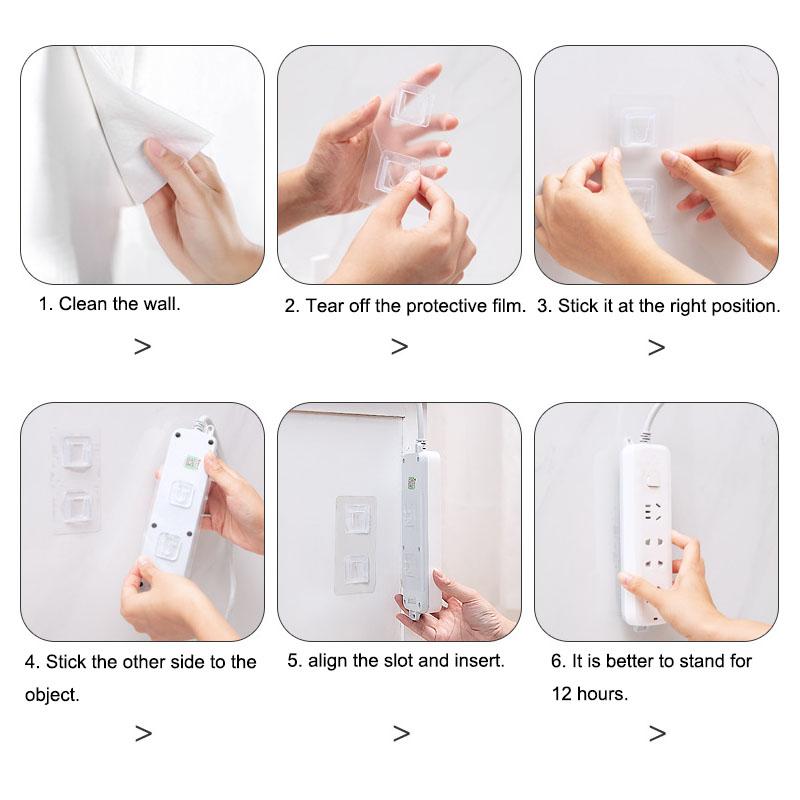 1. Clean the wall.

>

2. Tear off the protective film.

>

3. Stick it at the right position.

>

4. Stick the other side to the object.

>

5. align the slot and insert.

>

6. It is better to stand for 12 hours.

>