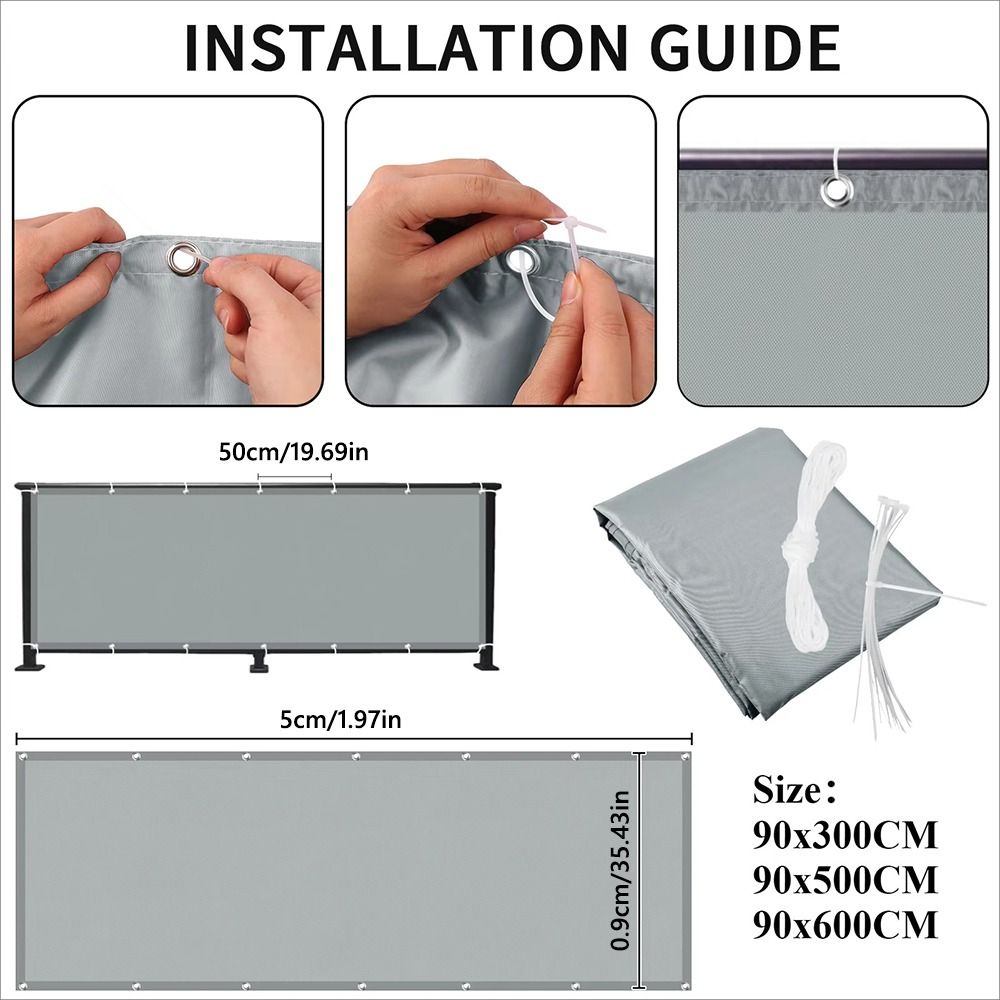 INSTALLATION GUIDE

50cm/19.69in

5cm/1.97in

0.9cm/35.43in

Size：
90x300CM
90x500CM
90x600CM