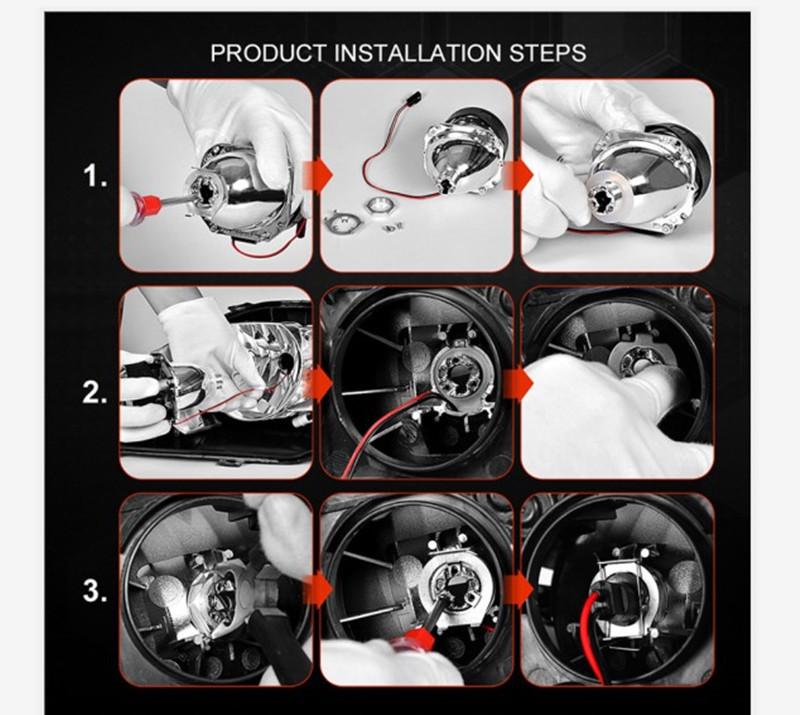 PRODUCT INSTALLATION STEPS

1.

2.

3.