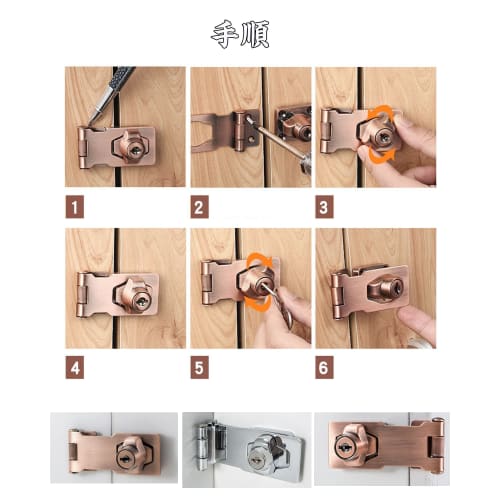 手順

1

2

3

4

5

6