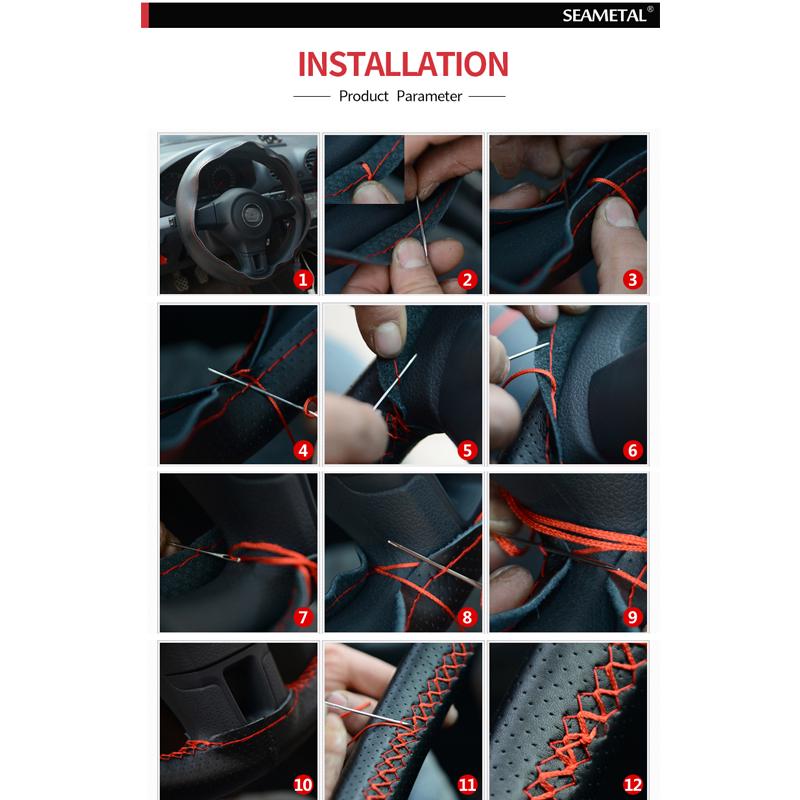 SEAMETAL®

INSTALLATION

Product Parameter

1
2
3
4
5
6
7
8
9
10
11
12