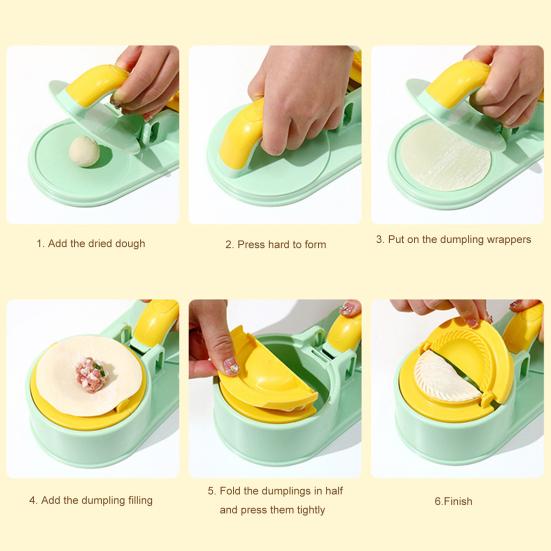 1. Add the dried dough

2. Press hard to form

3. Put on the dumpling wrappers

4. Add the dumpling filling

5. Fold the dumplings in half and press them tightly

6.Finish