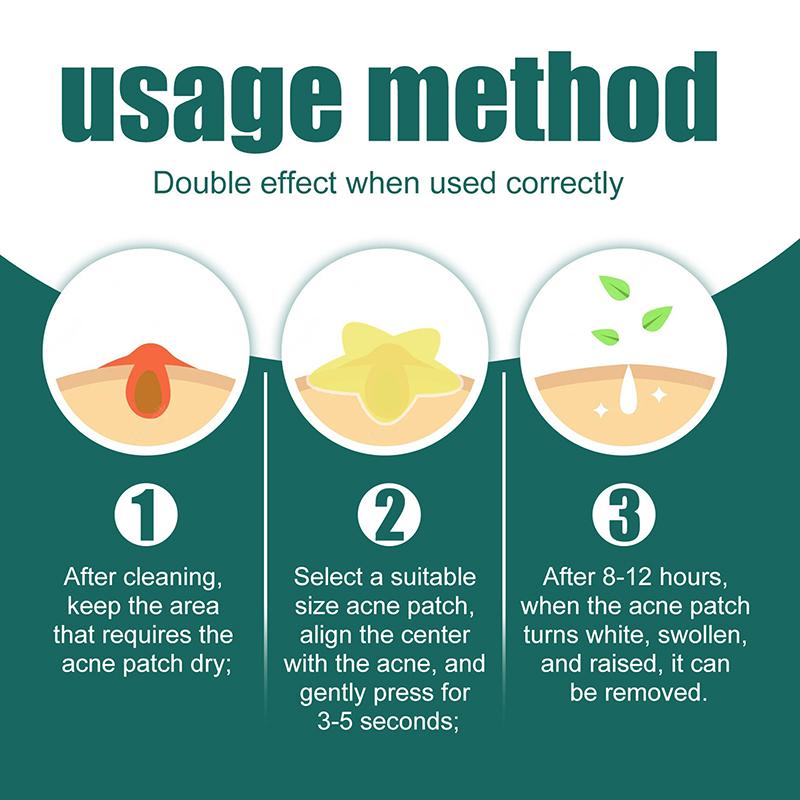 usage method

Double effect when used correctly

1

After cleaning, keep the area that requires the acne patch dry;

2

Select a suitable size acne patch, align the center with the acne, and gently press for 3-5 seconds;

3

After 8-12 hours, when the acne patch turns white, swollen, and raised, it can be removed.