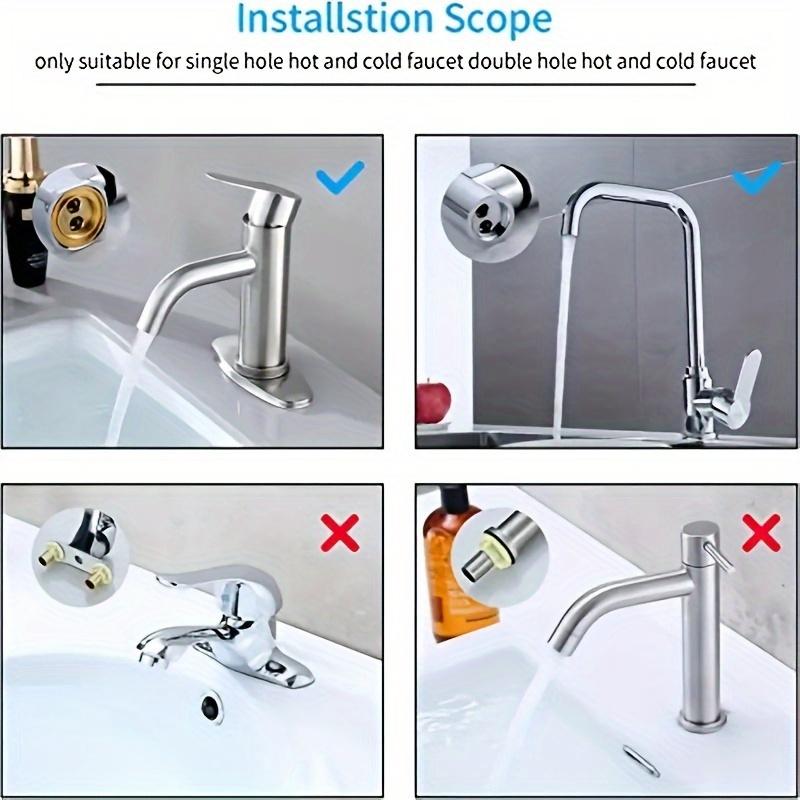 Installstion Scope

only suitable for single hole hot and cold faucet double hole hot and cold faucet