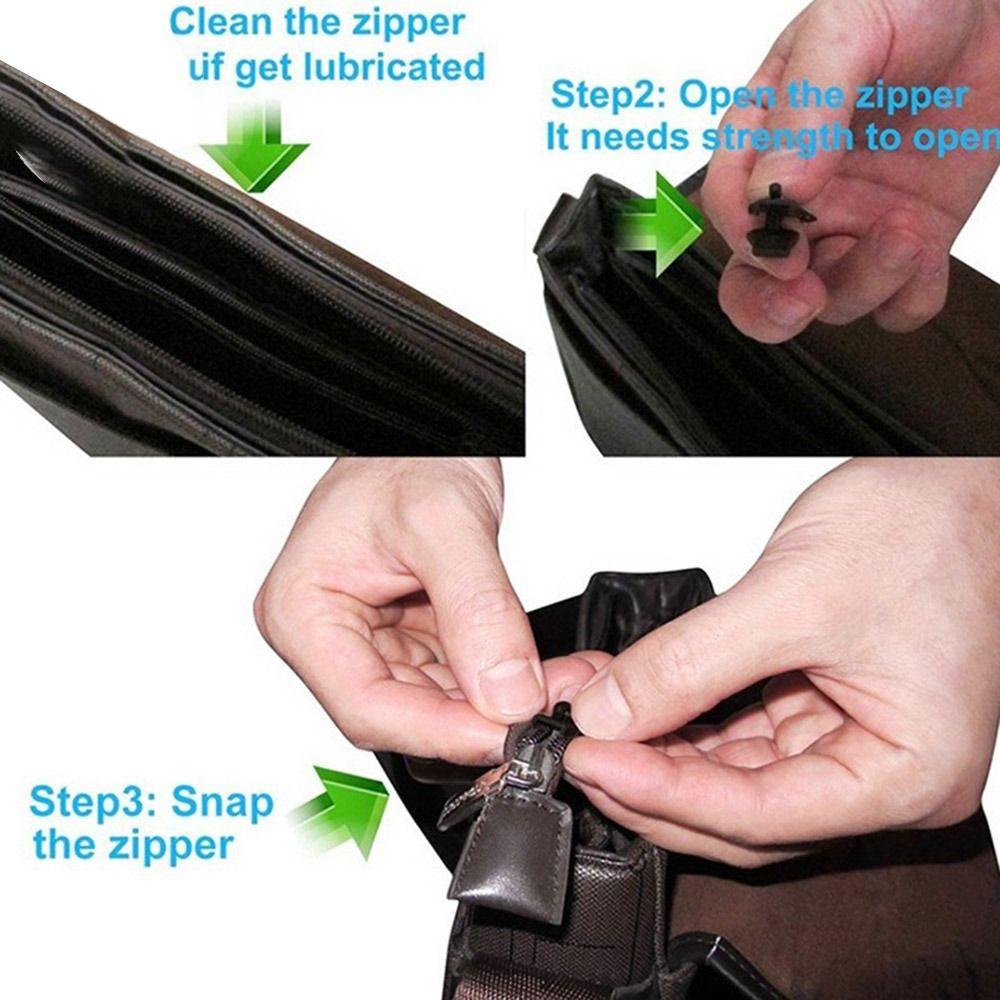 Clean the zipper
uf get lubricated

Step2: Open the zipper
It needs strength to open

Step3: Snap
the zipper