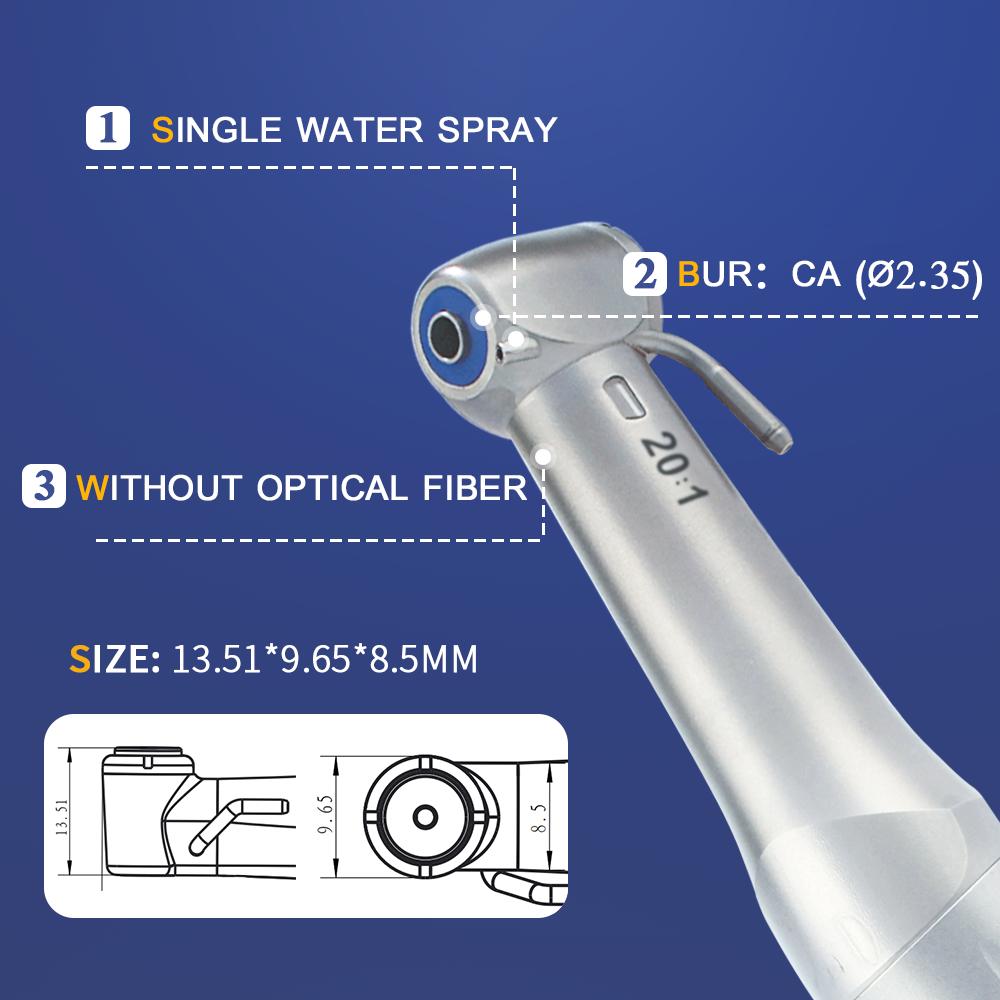 1 SINGLE WATER SPRAY

2 BUR: CA (Ø2.35)

20:1

3 WITHOUT OPTICAL FIBER

SIZE: 13.51*9.65*8.5MM

13.51

9.65

8.5