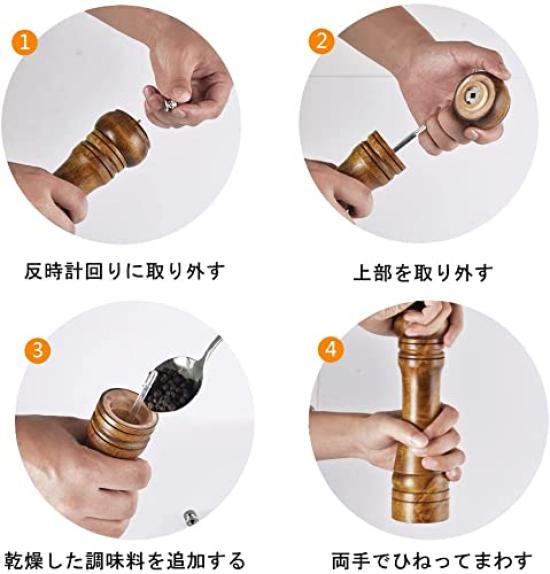 1

反時計回りに取り外す

2

上部を取り外す

3

乾燥した調味料を追加する

4

両手でひねってまわす