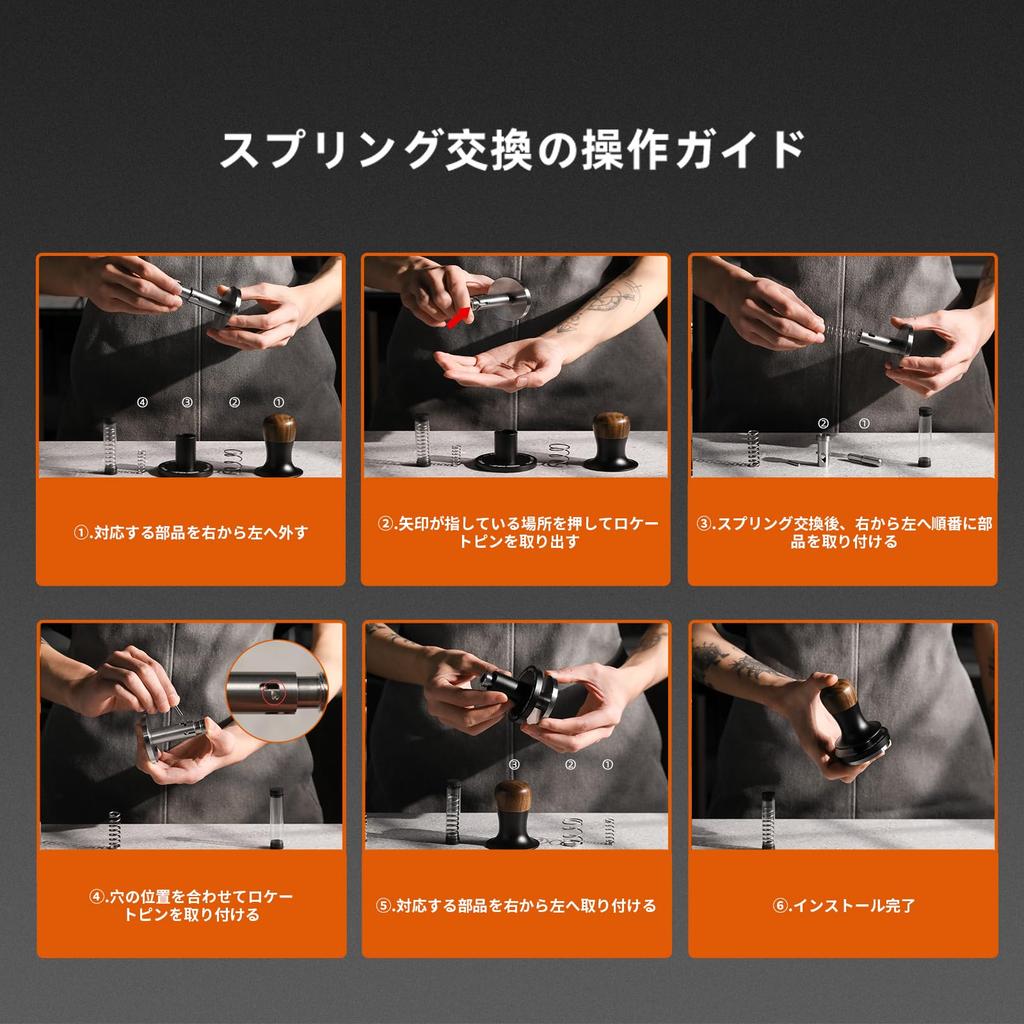 スプリング交換の操作ガイド

④ ③ ② ①

①.対応する部品を右から左へ外す

②.矢印が指している場所を押してロケートピンを取り出す

② ①

③.スプリング交換後、右から左へ順番に部品を取り付ける

④.穴の位置を合わせてロケートピンを取り付ける

③ ② ①

⑤.対応する部品を右から左へ取り付ける

⑥.インストール完了