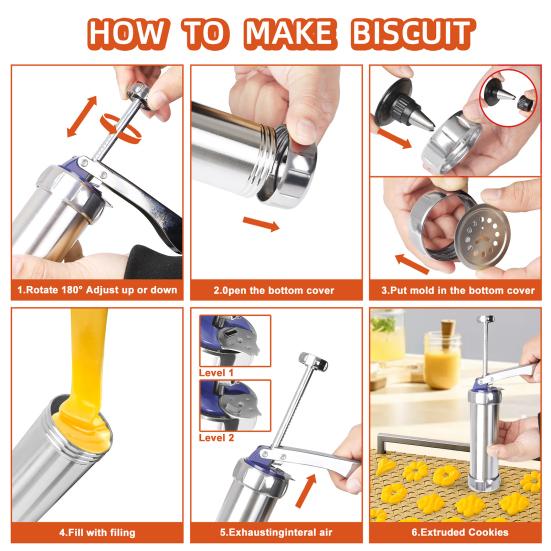 HOW TO MAKE BISCUIT

1.Rotate 180° Adjust up or down

2.0pen the bottom cover

3.Put mold in the bottom cover

4.Fill with filing

Level 1

Level 2

5.Exhaustinginteral air

6.Extruded Cookies