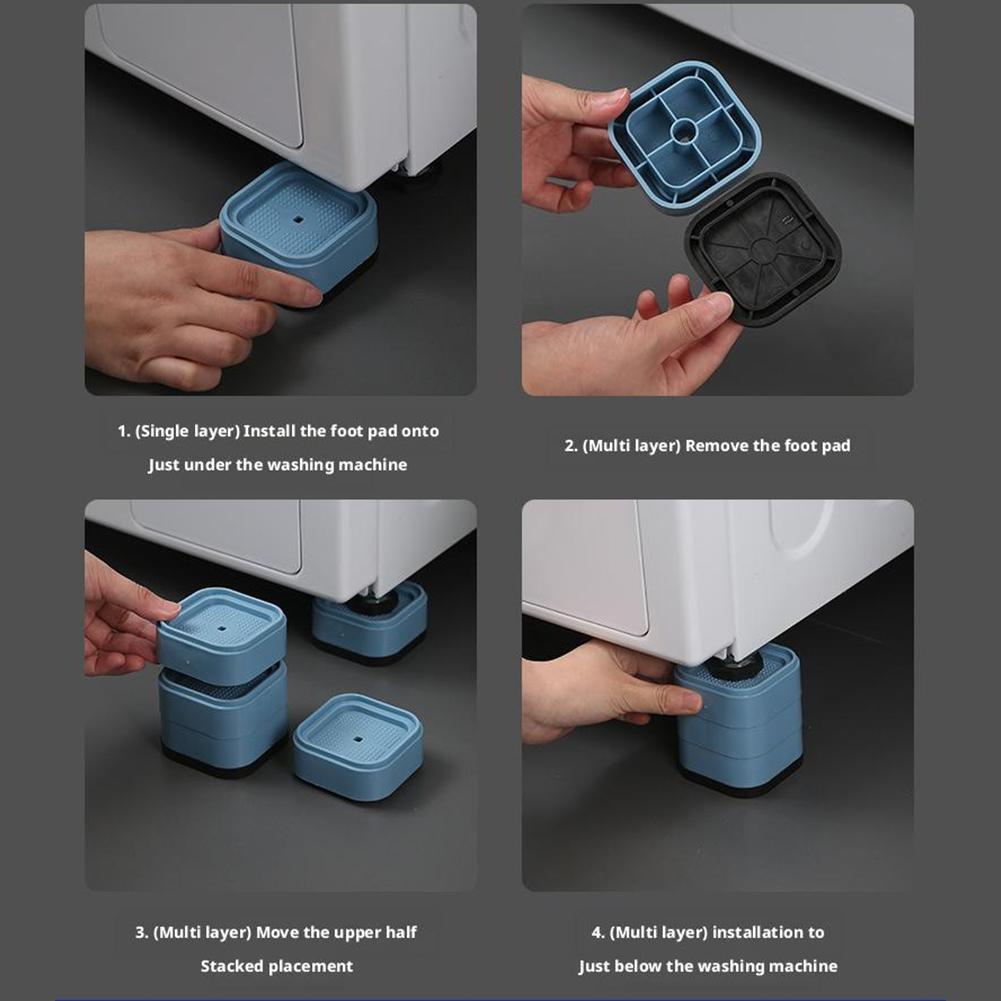 1. (Single layer) Install the foot pad onto
Just under the washing machine

2. (Multi layer) Remove the foot pad

3. (Multi layer) Move the upper half
Stacked placement

4. (Multi layer) installation to
Just below the washing machine