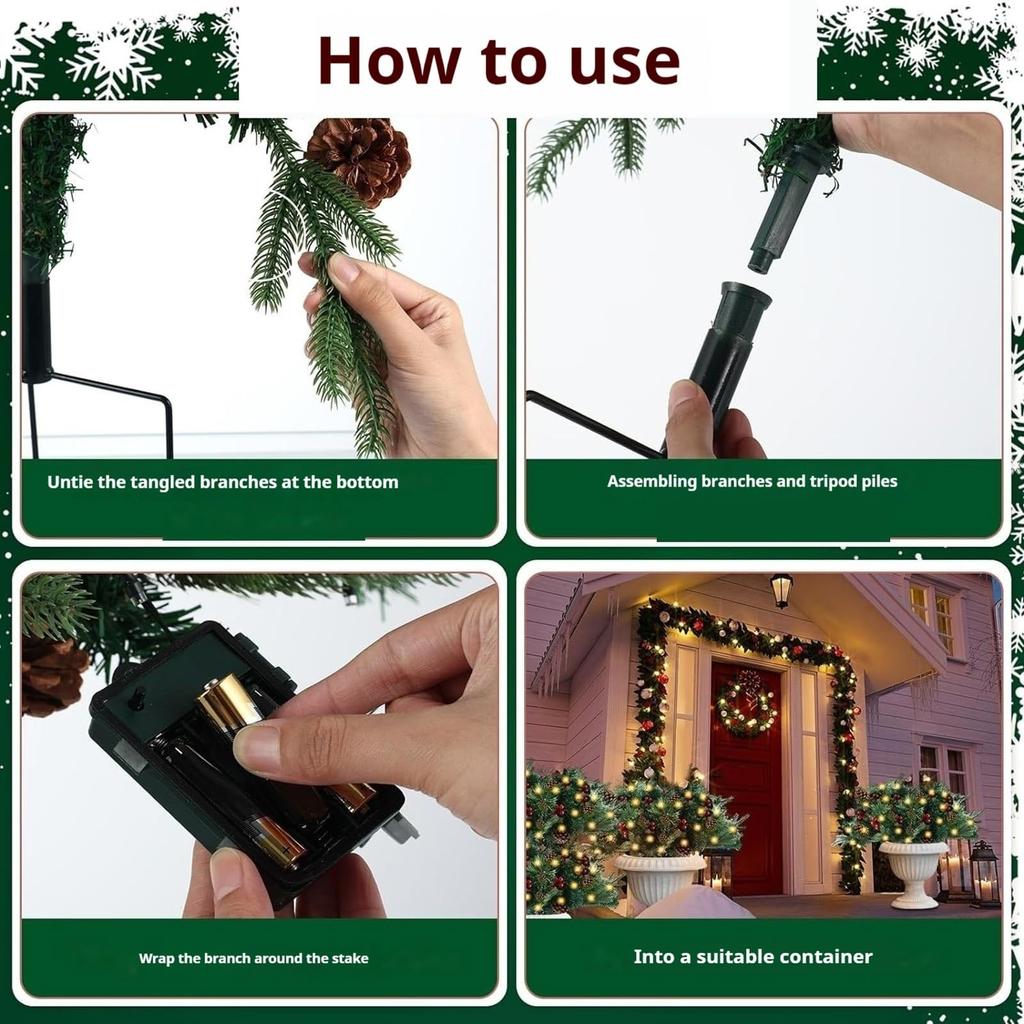 How to use

Untie the tangled branches at the bottom

Assembling branches and tripod piles

Wrap the branch around the stake

Into a suitable container