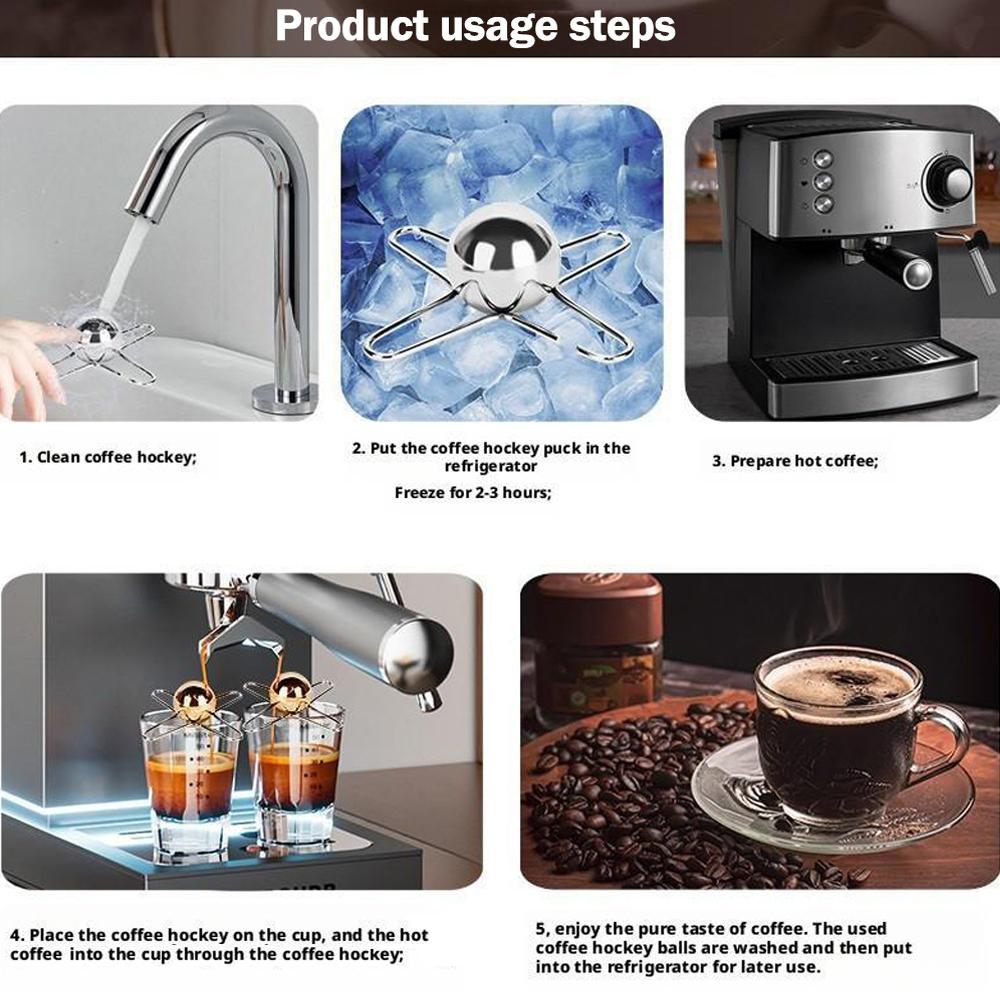 Product usage steps

1. Clean coffee hockey;

2. Put the coffee hockey puck in the refrigerator

Freeze for 2-3 hours;

3. Prepare hot coffee;

4. Place the coffee hockey on the cup, and the hot coffee into the cup through the coffee hockey;

5, enjoy the pure taste of coffee. The used coffee hockey balls are washed and then put into the refrigerator for later use.