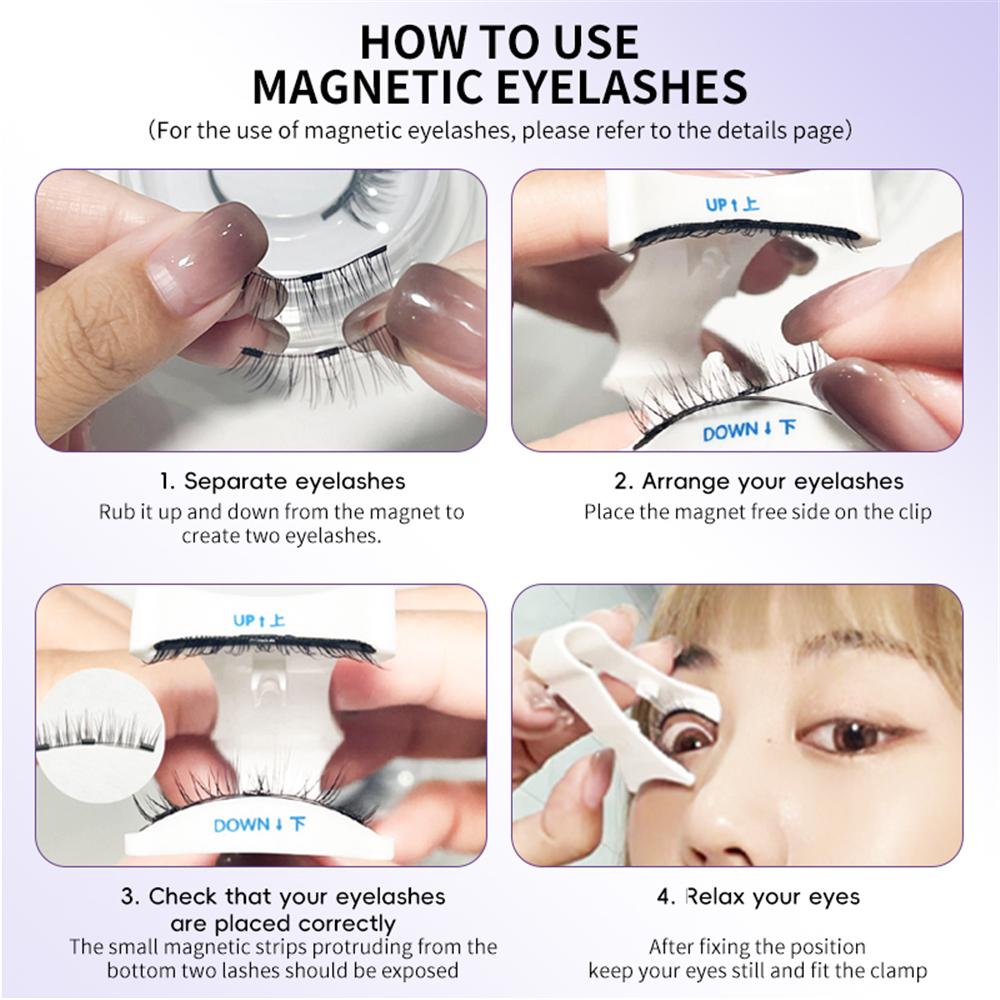 HOW TO USE
MAGNETIC EYELASHES
(For the use of magnetic eyelashes, please refer to the details page)

UP↑上

DOWN↓下

1. Separate eyelashes
Rub it up and down from the magnet to create two eyelashes.

2. Arrange your eyelashes
Place the magnet free side on the clip

UP↑上

DOWN↓下

3. Check that your eyelashes are placed correctly
The small magnetic strips protruding from the bottom two lashes should be exposed

4. Relax your eyes
After fixing the position keep your eyes still and fit the clamp