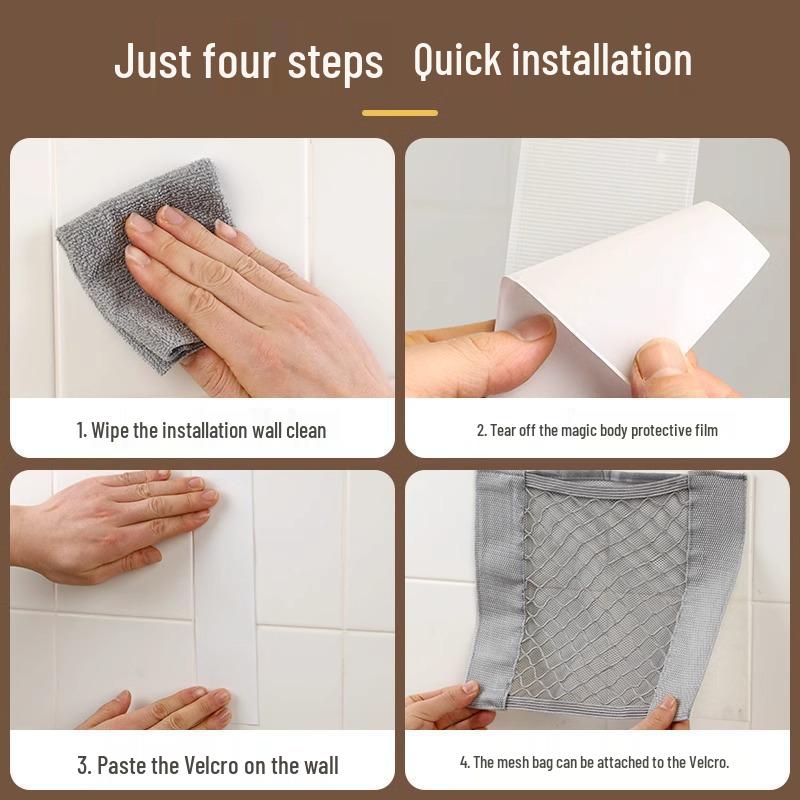 Just four steps Quick installation

1. Wipe the installation wall clean

2. Tear off the magic body protective film

3. Paste the Velcro on the wall

4. The mesh bag can be attached to the Velcro.