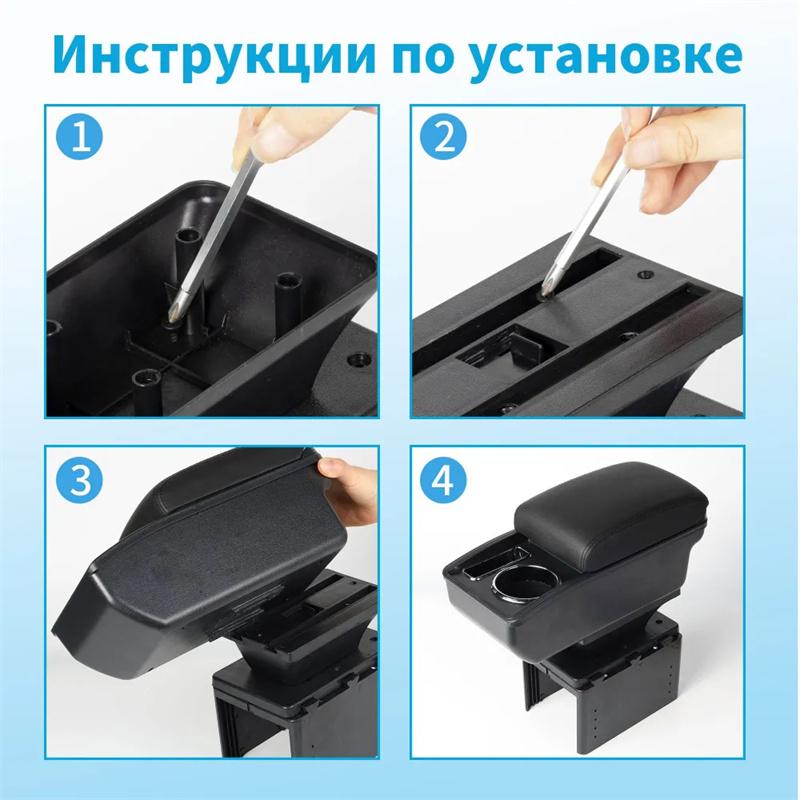 Инструкции по установке

1

2

3

4