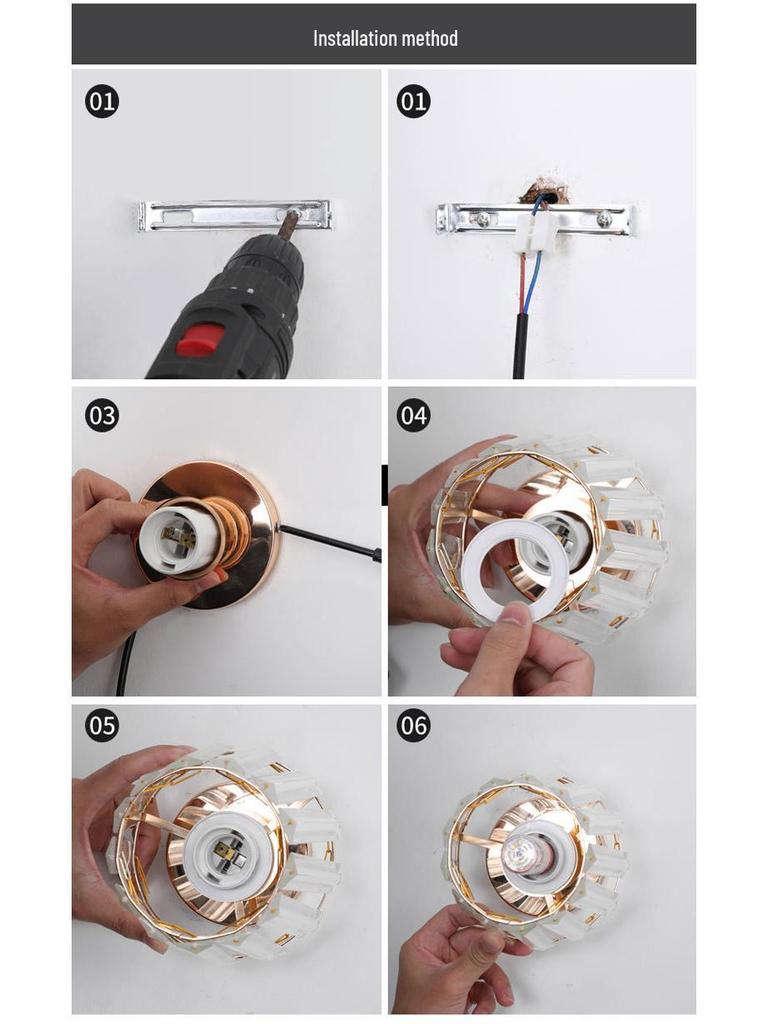 Installation method

01

01

03

04

05

06