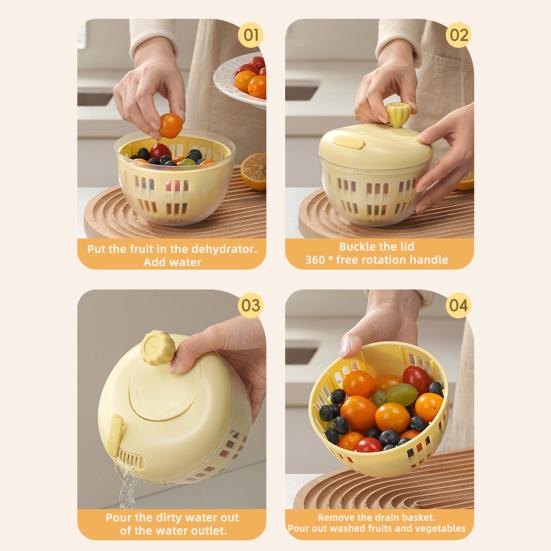 01

Put the fruit in the dehydrator. Add water

02

Buckle the lid
360 ° free rotation handle

03

Pour the dirty water out of the water outlet.

04

Remove the drain basket.
Pour out washed fruits and vegetables