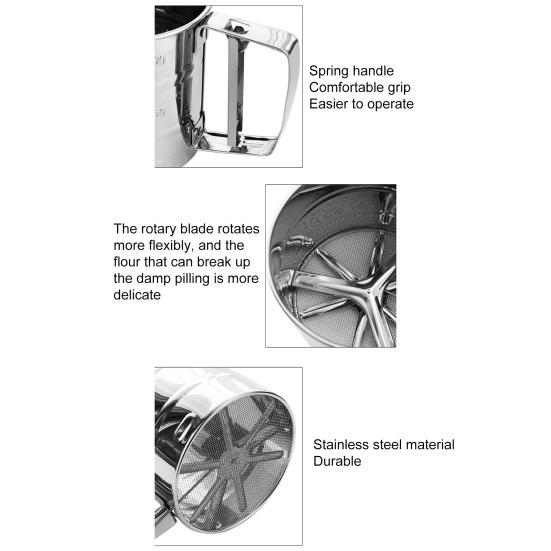 Spring handle
Comfortable grip
Easier to operate

The rotary blade rotates more flexibly, and the flour that can break up the damp pilling is more delicate

Stainless steel material
Durable