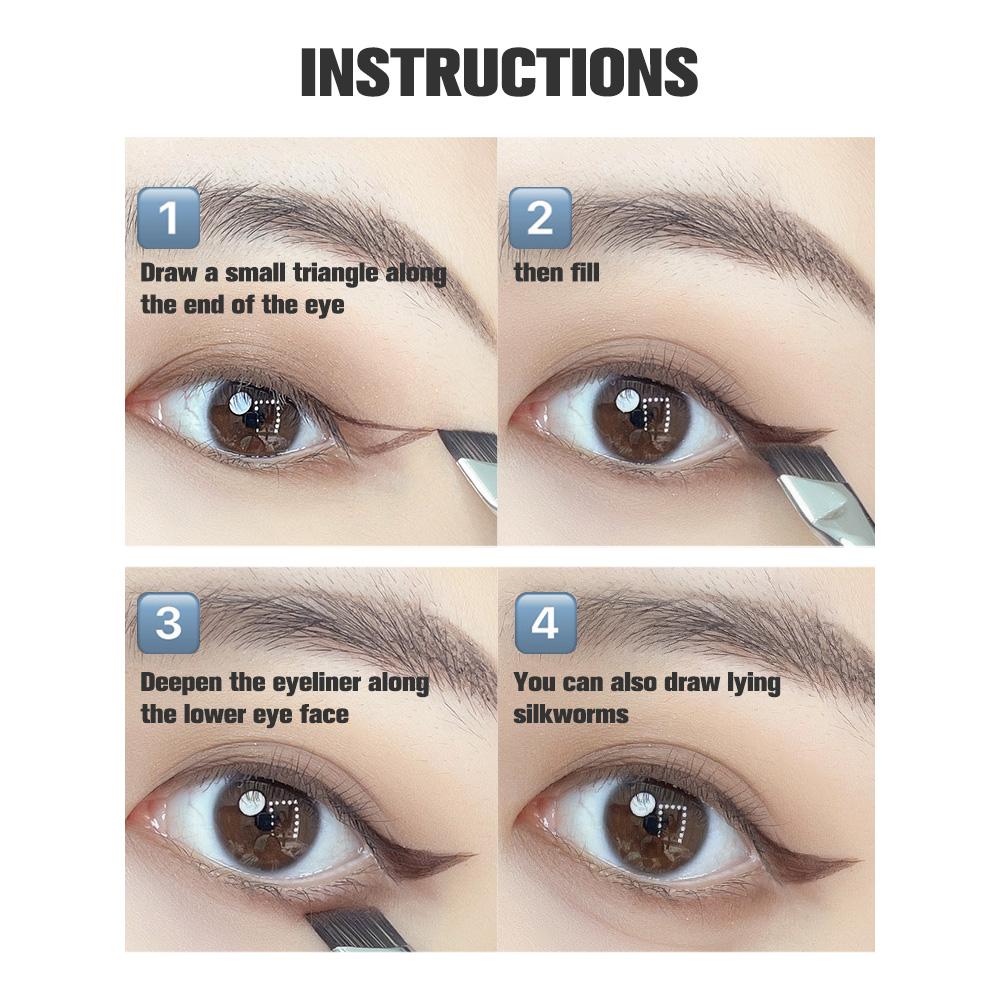 INSTRUCTIONS

1
Draw a small triangle along the end of the eye

2
then fill

3
Deepen the eyeliner along the lower eye face

4
You can also draw lying silkworms