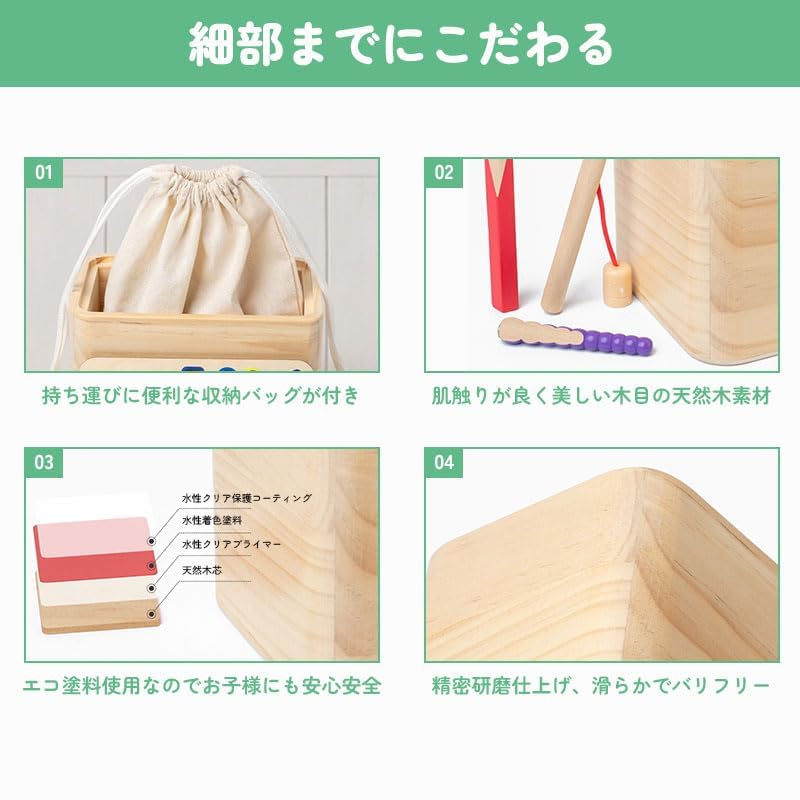 細部までにこだわる

01

持ち運びに便利な収納バッグが付き

02

肌触りが良く美しい木目の天然木素材

03

水性クリア保護コーティング
水性着色塗料
水性クリアプライマー
天然木芯

エコ塗料使用なのでお子様にも安心安全

04

精密研磨仕上げ、滑らかでバリフリー