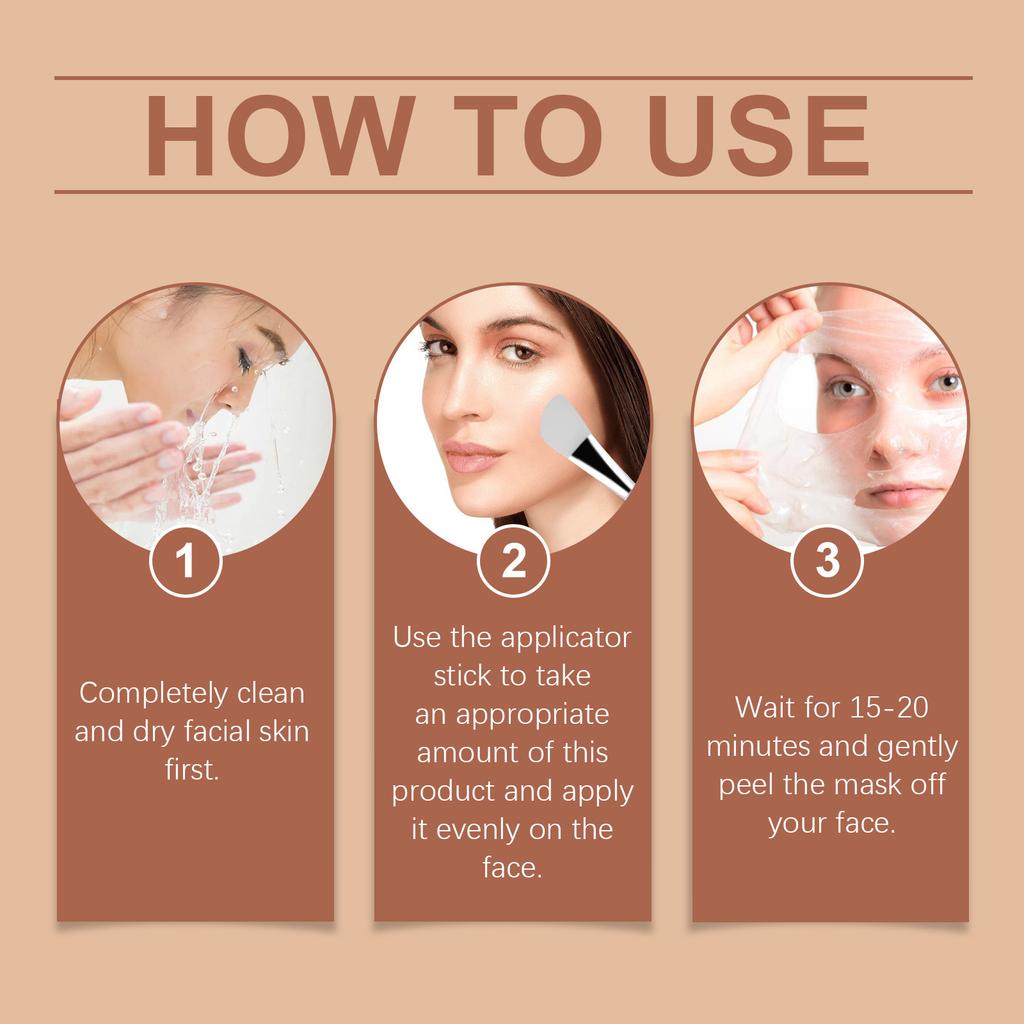 HOW TO USE

1

Completely clean and dry facial skin first.

2

Use the applicator stick to take an appropriate amount of this product and apply it evenly on the face.

3

Wait for 15-20 minutes and gently peel the mask off your face.