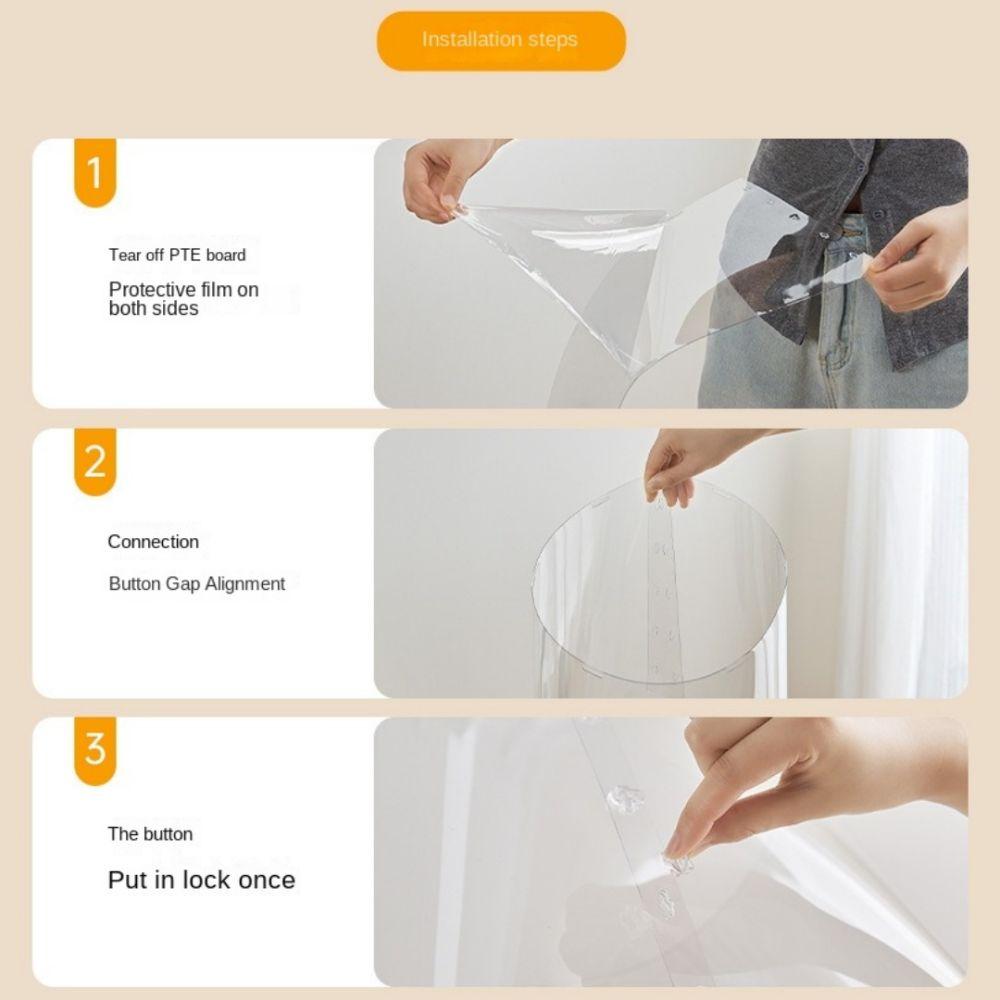 Installation steps

1

Tear off PTE board

Protective film on both sides

2

Connection

Button Gap Alignment

3

The button

Put in lock once