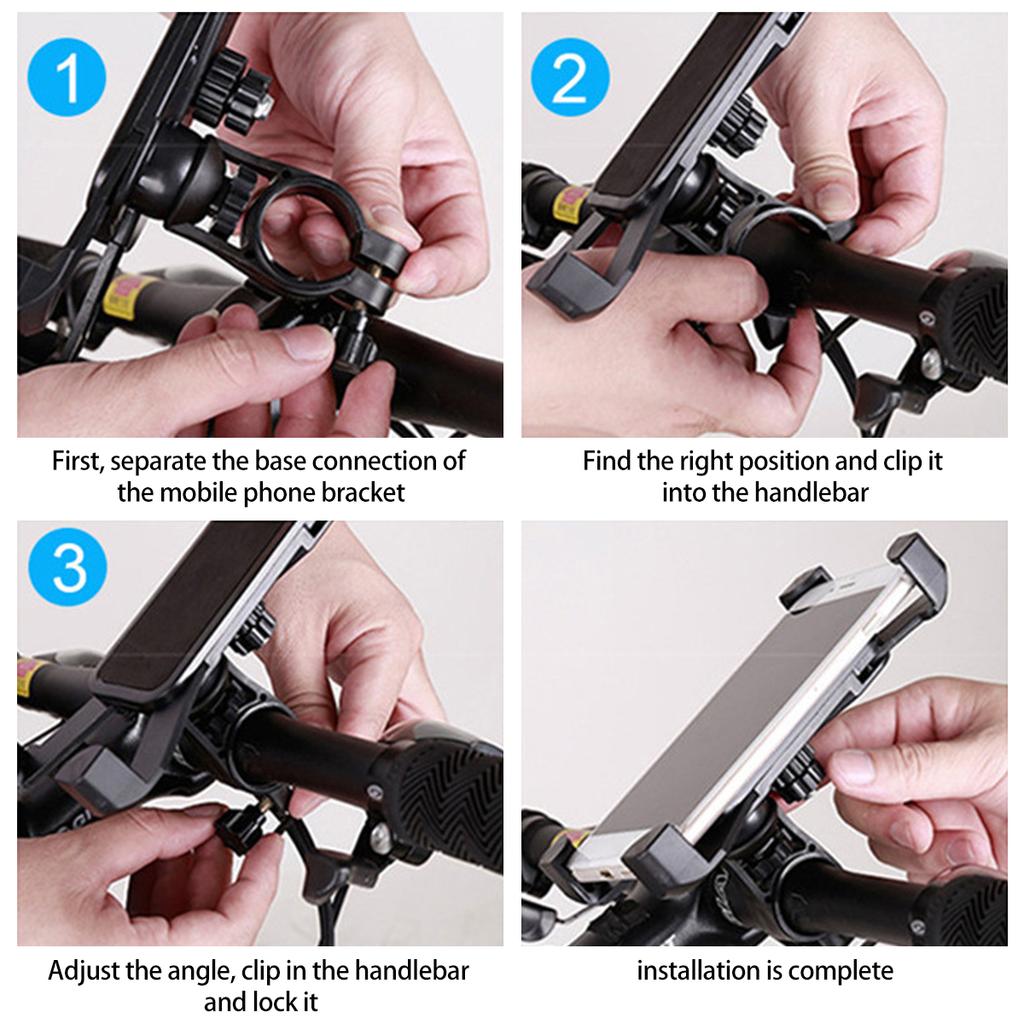 1

First, separate the base connection of the mobile phone bracket

2

Find the right position and clip it into the handlebar

3

Adjust the angle, clip in the handlebar and lock it

installation is complete