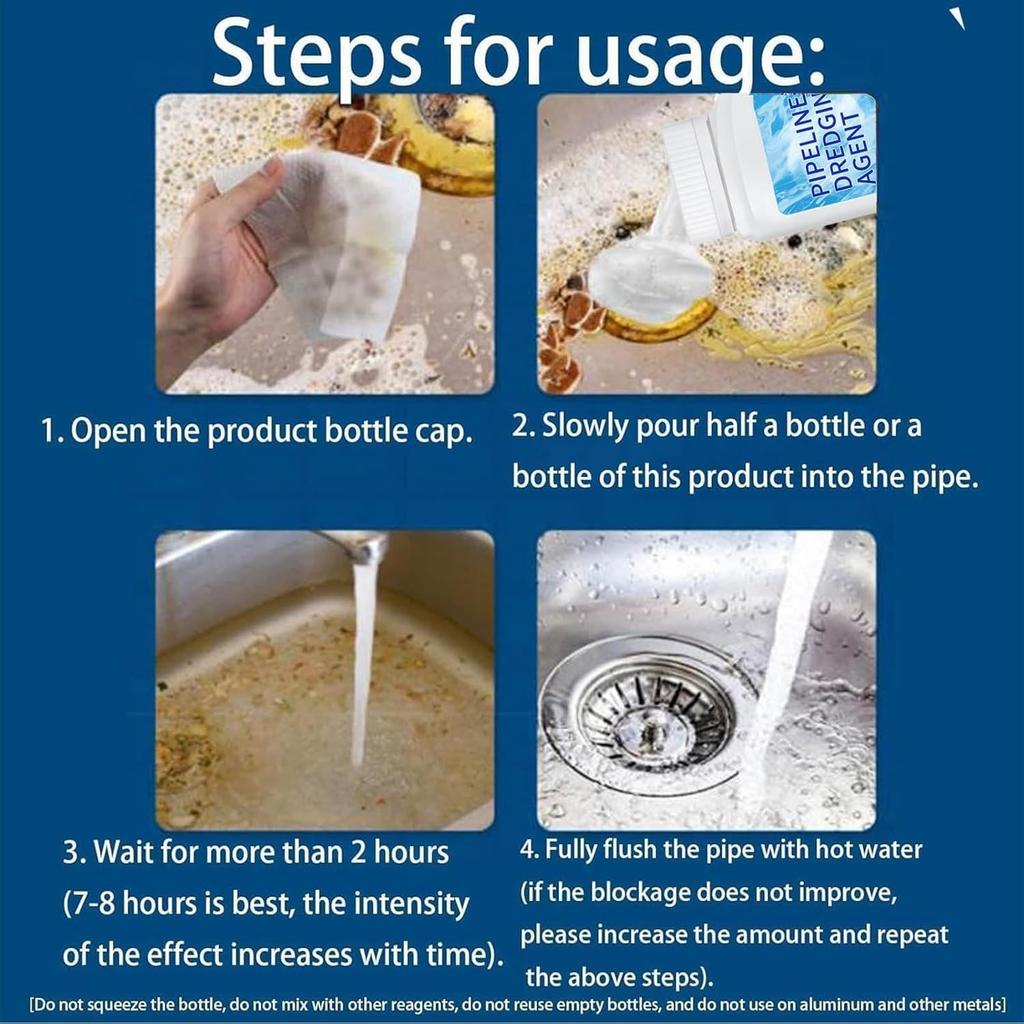 Steps for usage:

PIPELINE DREDGIN AGENT

1. Open the product bottle cap.

2. Slowly pour half a bottle or a bottle of this product into the pipe.

3. Wait for more than 2 hours (7-8 hours is best, the intensity of the effect increases with time).

4. Fully flush the pipe with hot water (if the blockage does not improve, please increase the amount and repeat the above steps).

[Do not squeeze the bottle, do not mix with other reagents, do not reuse empty bottles, and do not use on aluminum and other metals]