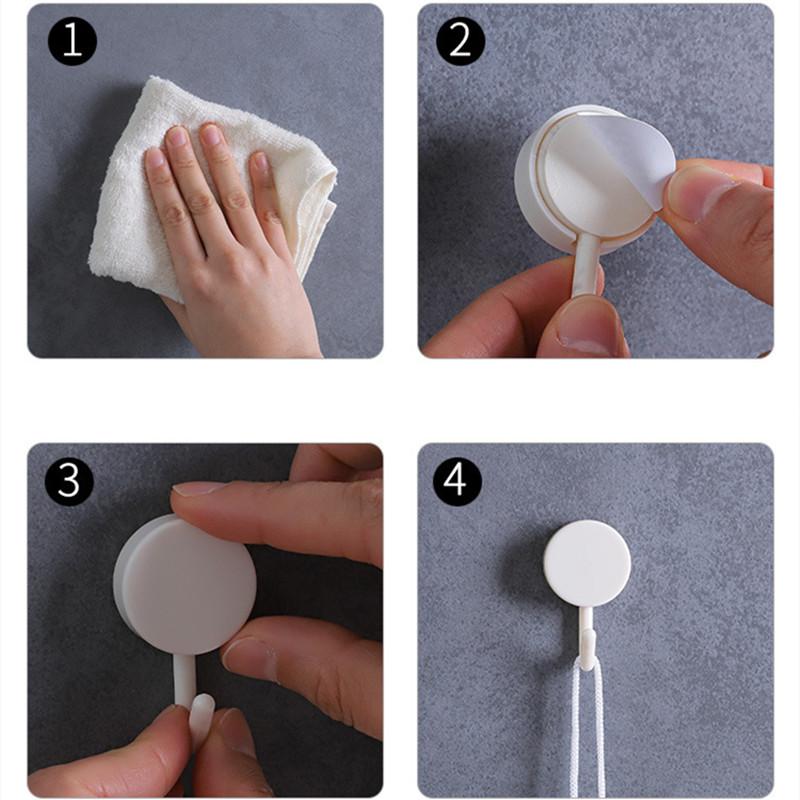 1

2

3

4