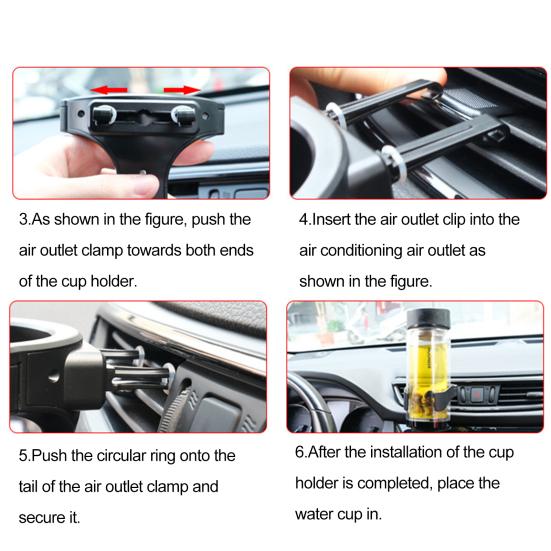 3.As shown in the figure, push the air outlet clamp towards both ends of the cup holder.

4.Insert the air outlet clip into the air conditioning air outlet as shown in the figure.

5.Push the circular ring onto the tail of the air outlet clamp and secure it.

6.After the installation of the cup holder is completed, place the water cup in.