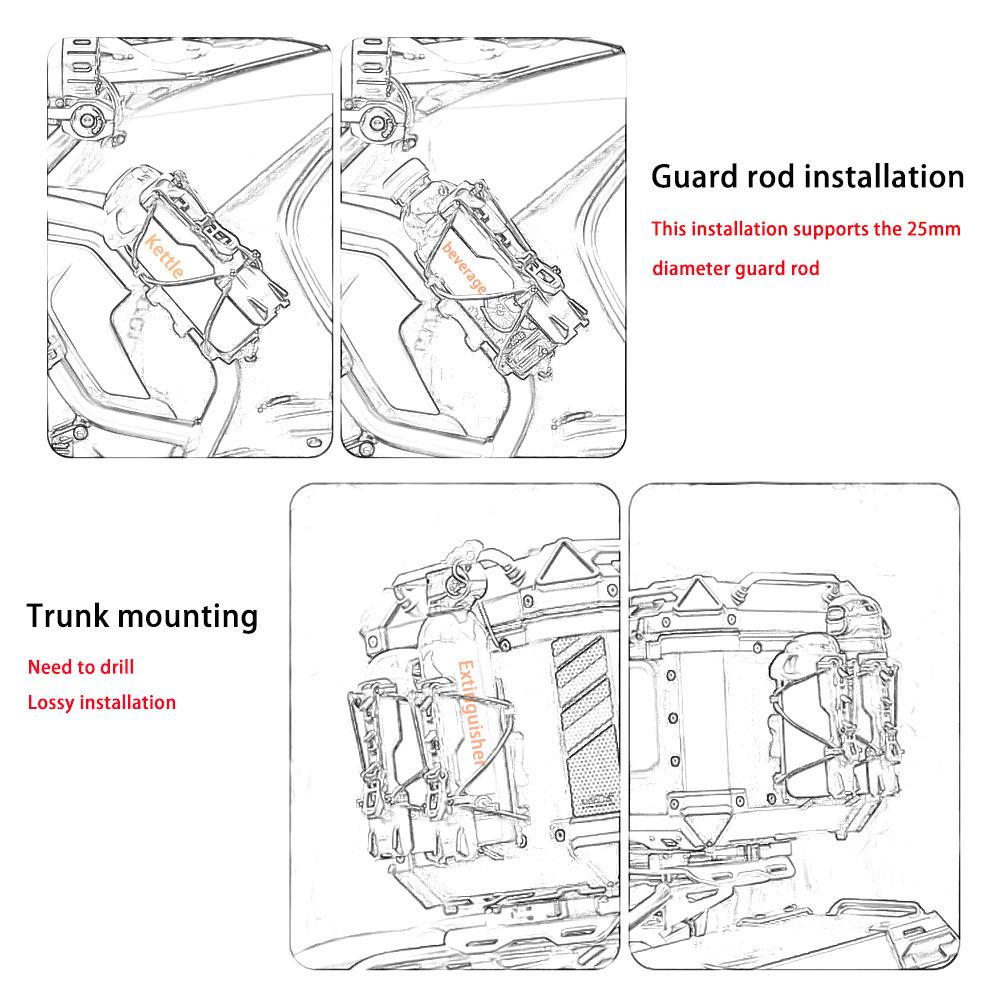 Kettle

beverage

Guard rod installation

This installation supports the 25mm diameter guard rod

Trunk mounting

Need to drill

Lossy installation

Extinguisher