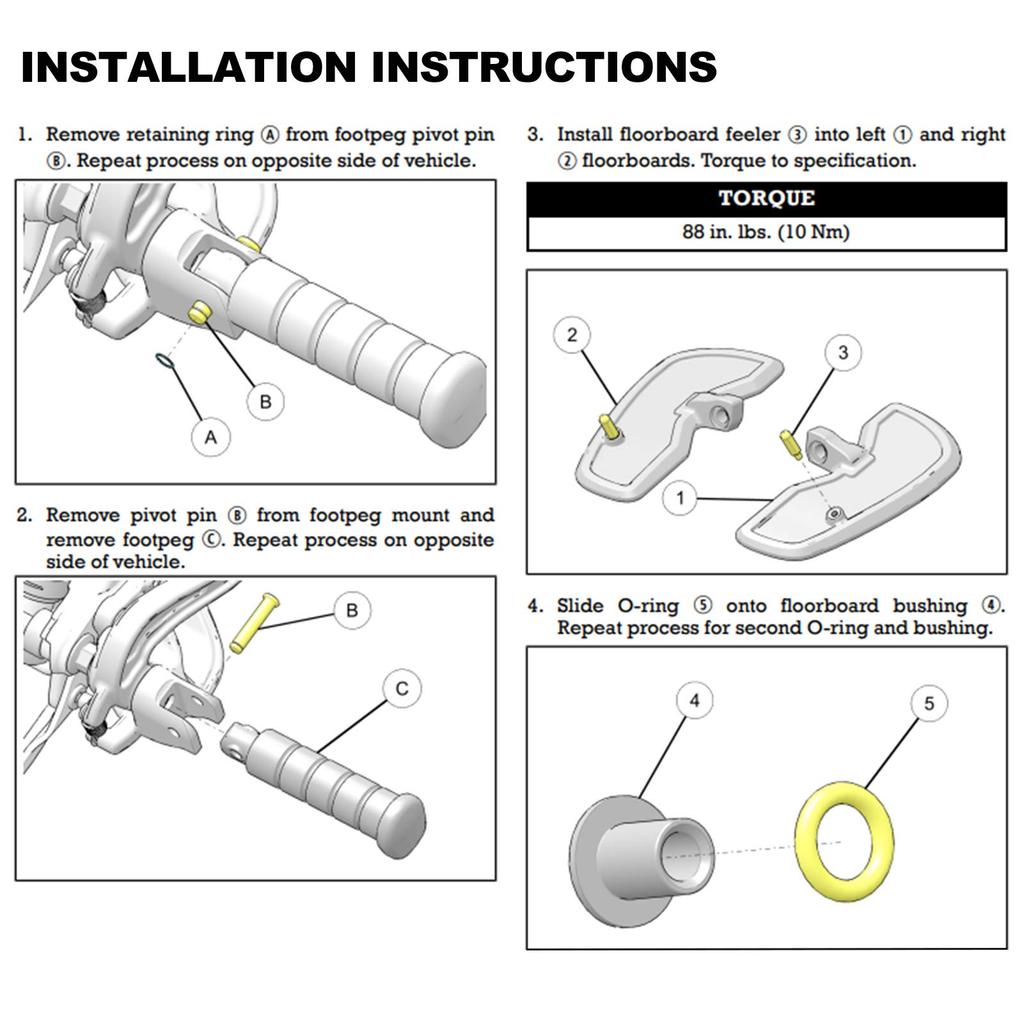 INSTALLATION INSTRUCTIONS

1. Remove retaining ring Ⓐ from footpeg pivot pin Ⓑ. Repeat process on opposite side of vehicle.

B

A

2. Remove pivot pin Ⓑ from footpeg mount and remove footpeg Ⓒ. Repeat process on opposite side of vehicle.

B

C

3. Install floorboard feeler ③ into left ① and right ② floorboards. Torque to specification.

| TORQUE |
|---|
| 88 in. lbs. (10 Nm) |

2

3

1

4. Slide O-ring ⑤ onto floorboard bushing ④. Repeat process for second O-ring and bushing.

4

5