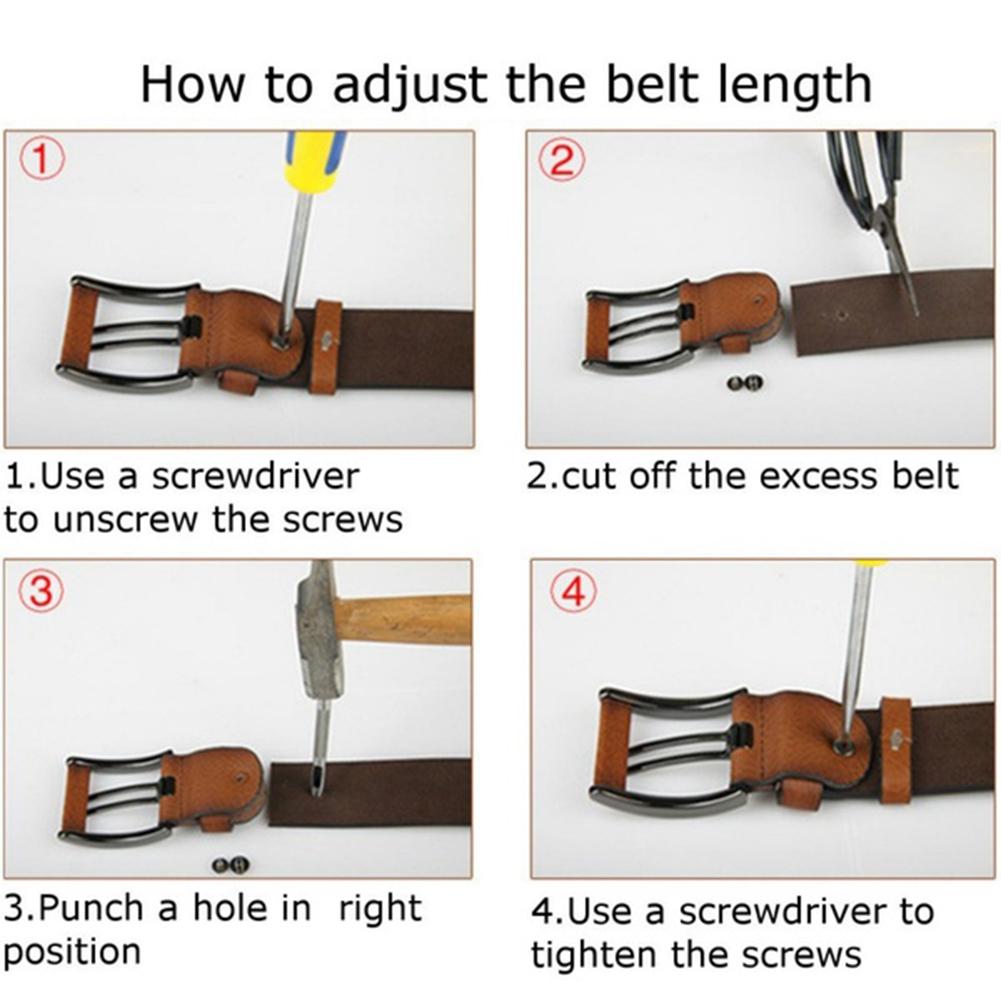 How to adjust the belt length

①

1.Use a screwdriver to unscrew the screws

②

2.cut off the excess belt

③

3.Punch a hole in  right position

④

4.Use a screwdriver to tighten the screws